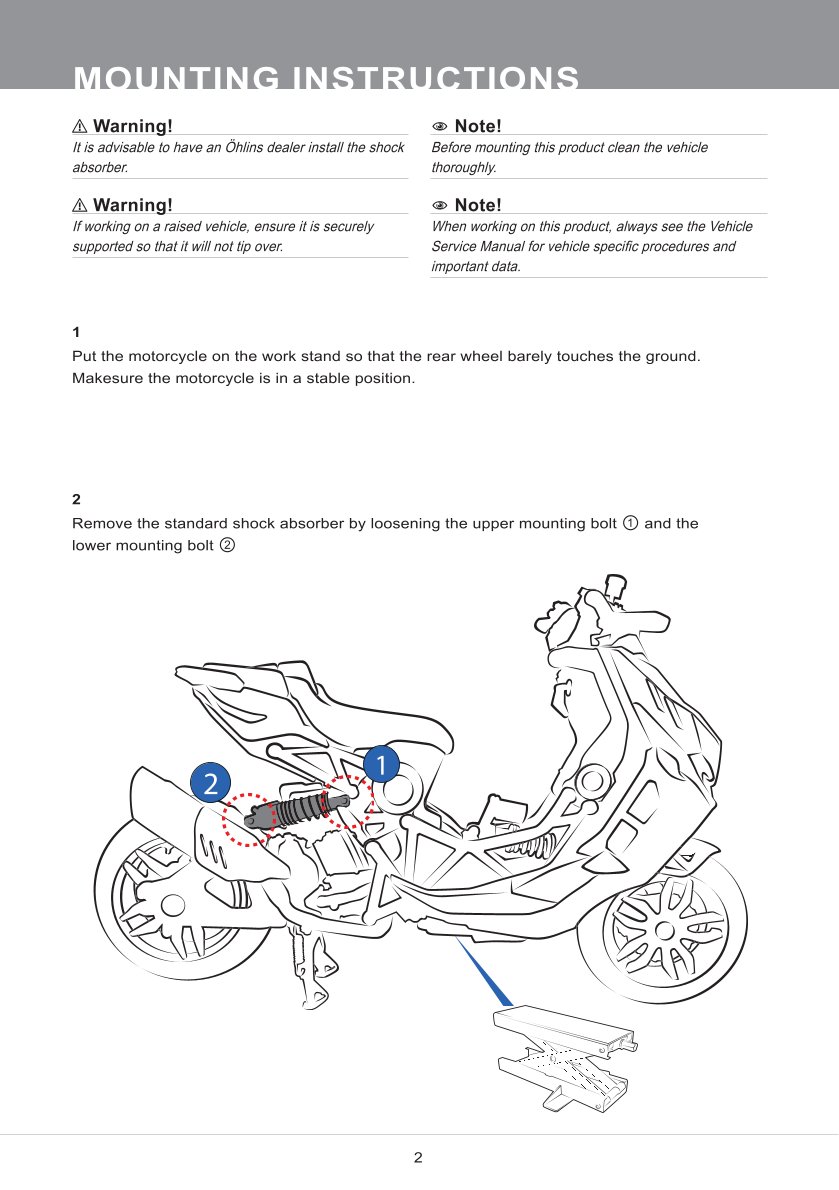 MOUNTING INSTRUCTIONS

⚠ Warning!
It is advisable to have an Öhlins dealer install the shock absorber.

⚠ Warning!
If working on a raised vehicle, ensure it is securely supported so that it will not tip over.

Note!
Before mounting this product clean the vehicle thoroughly.

Note!
When working on this product, always see the Vehicle Service Manual for vehicle specific procedures and important data.

1
Put the motorcycle on the work stand so that the rear wheel barely touches the ground. Makesure the motorcycle is in a stable position.

2
Remove the standard shock absorber by loosening the upper mounting bolt ① and the lower mounting bolt ②

2

1

2