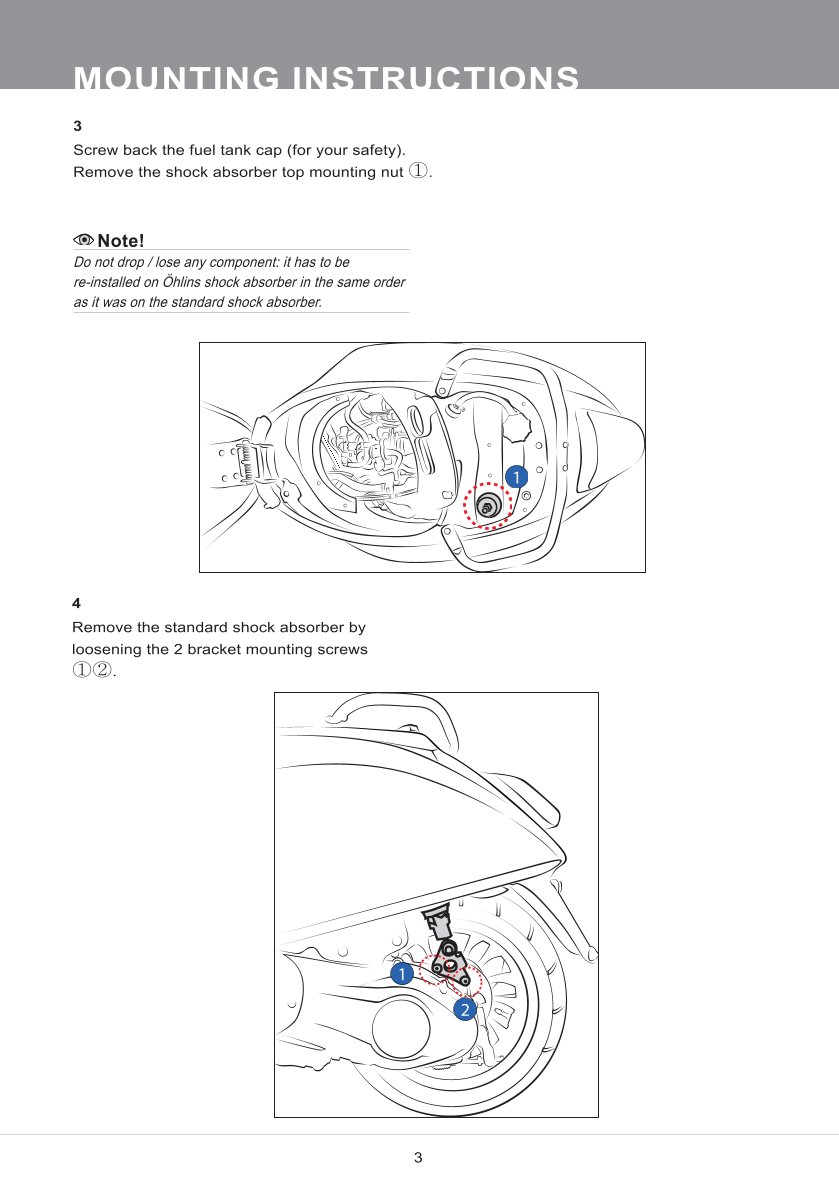 MOUNTING INSTRUCTIONS

3

Screw back the fuel tank cap (for your safety). Remove the shock absorber top mounting nut ①.

Note!

Do not drop / lose any component: it has to be re-installed on Öhlins shock absorber in the same order as it was on the standard shock absorber.

1

4

Remove the standard shock absorber by loosening the 2 bracket mounting screws ①②.

1

2

3