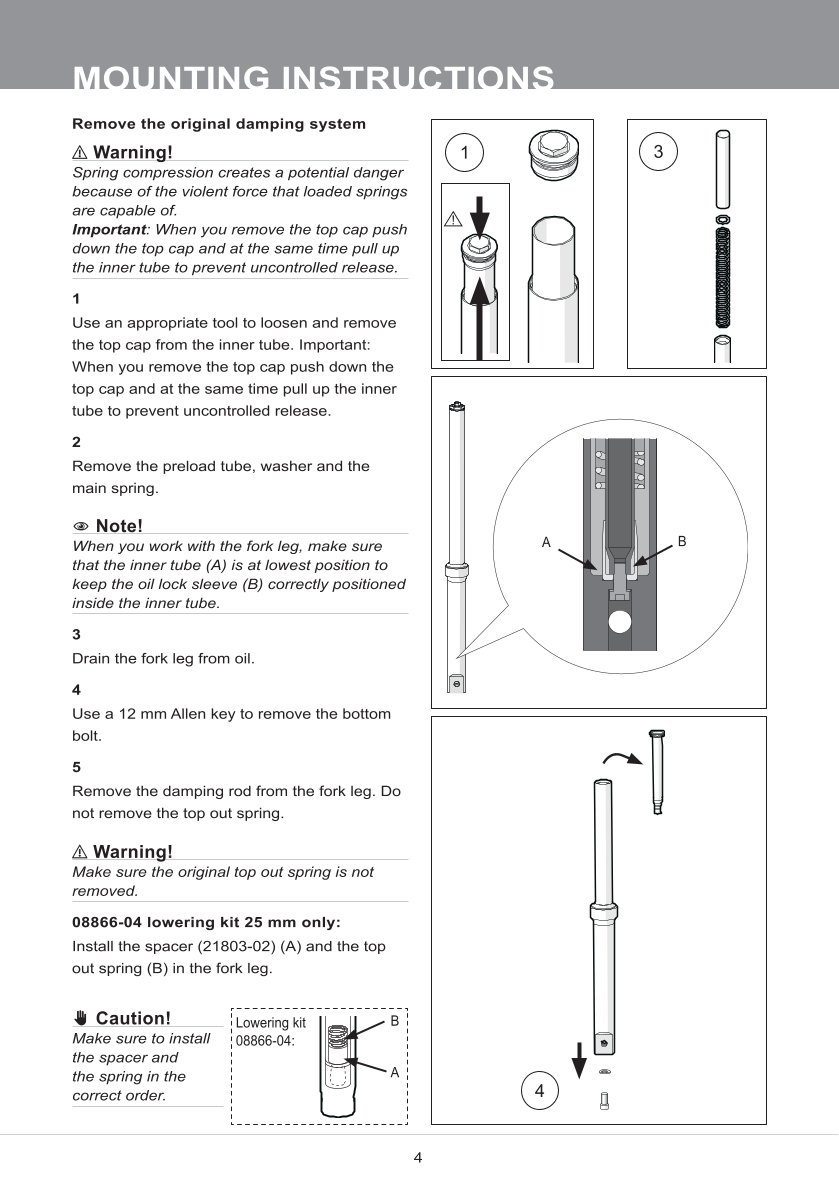 MOUNTING INSTRUCTIONS

Remove the original damping system

⚠ Warning!
Spring compression creates a potential danger because of the violent force that loaded springs are capable of.
Important: When you remove the top cap push down the top cap and at the same time pull up the inner tube to prevent uncontrolled release.

1
Use an appropriate tool to loosen and remove the top cap from the inner tube. Important: When you remove the top cap push down the top cap and at the same time pull up the inner tube to prevent uncontrolled release.

2
Remove the preload tube, washer and the main spring.

Note!
When you work with the fork leg, make sure that the inner tube (A) is at lowest position to keep the oil lock sleeve (B) correctly positioned inside the inner tube.

3
Drain the fork leg from oil.

4
Use a 12 mm Allen key to remove the bottom bolt.

5
Remove the damping rod from the fork leg. Do not remove the top out spring.

⚠ Warning!
Make sure the original top out spring is not removed.

08866-04 lowering kit 25 mm only:
Install the spacer (21803-02) (A) and the top out spring (B) in the fork leg.

Caution!
Make sure to install the spacer and the spring in the correct order.

Lowering kit 08866-04:
B
A

1
3
A
B
4

4