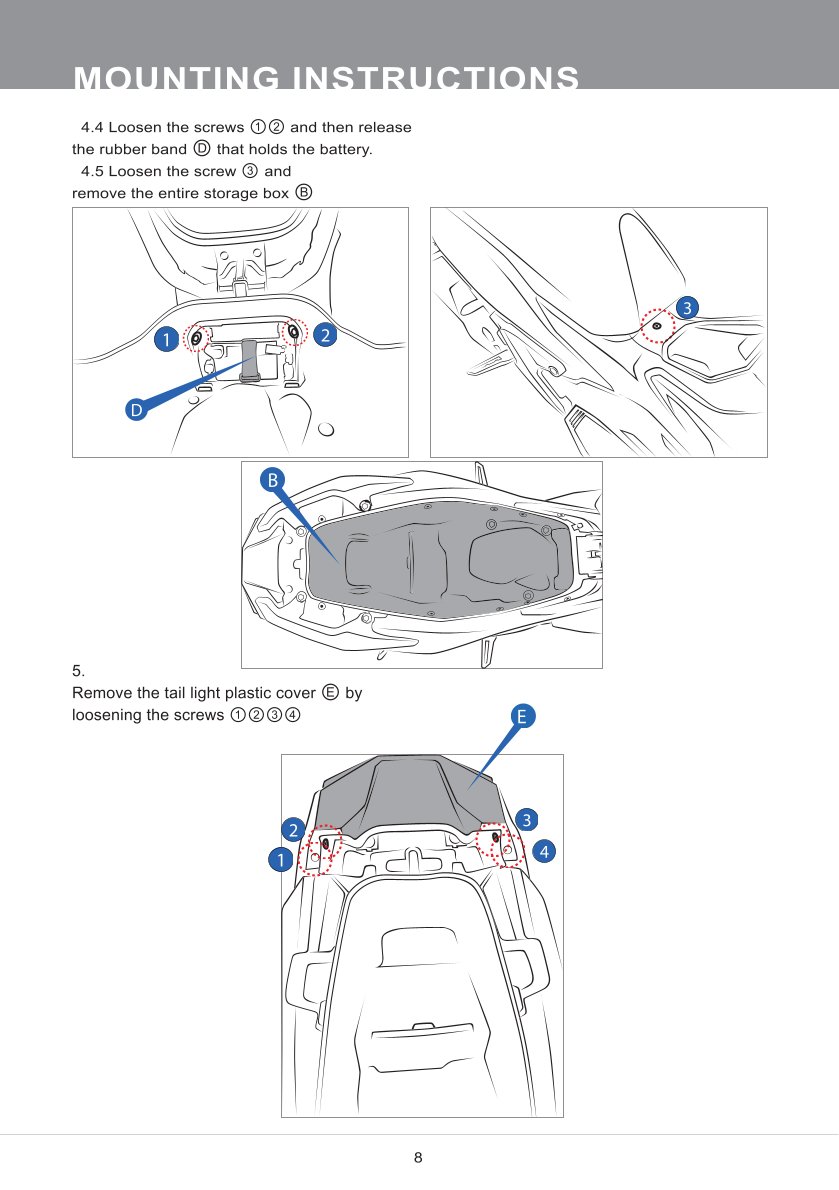 MOUNTING INSTRUCTIONS

4.4 Loosen the screws ①② and then release the rubber band Ⓓ that holds the battery.
4.5 Loosen the screw ③ and remove the entire storage box Ⓑ

1
2
D
3
B

5.
Remove the tail light plastic cover Ⓔ by loosening the screws ①②③④

E
2
1
3
4

8