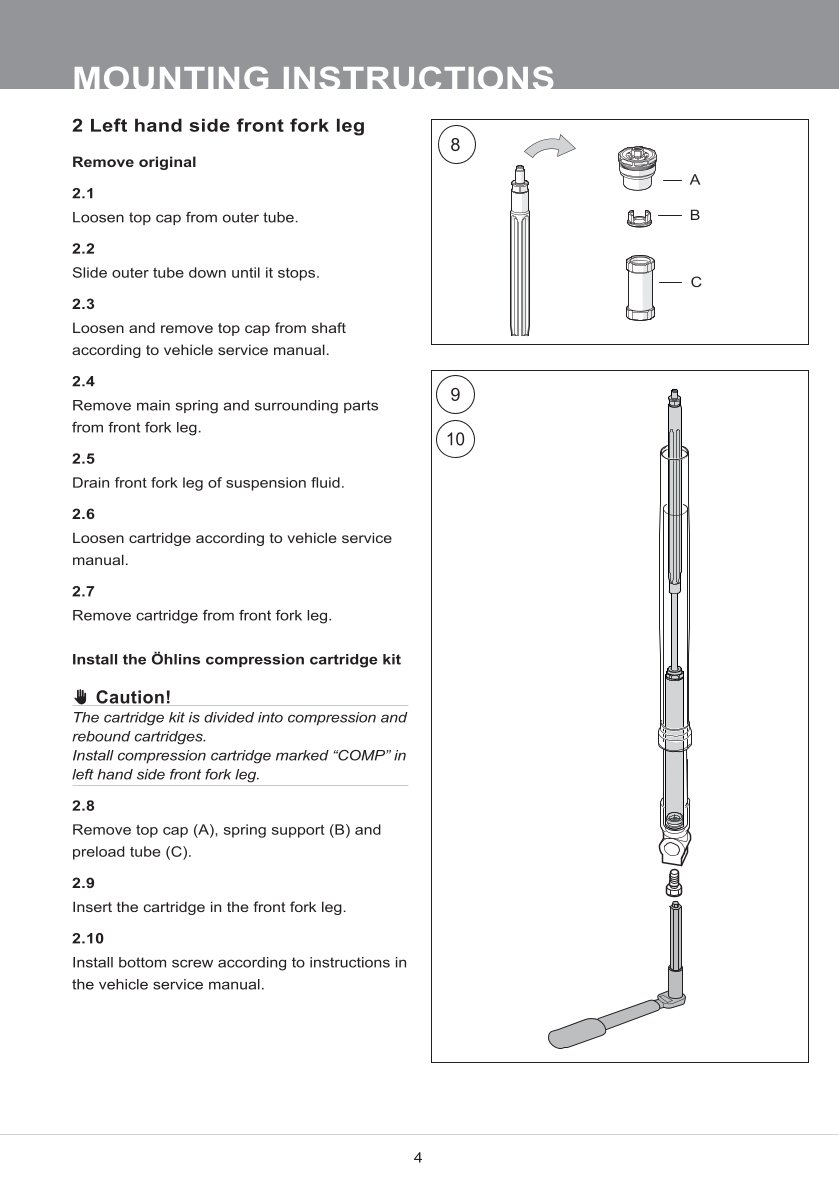 MOUNTING INSTRUCTIONS

2 Left hand side front fork leg

Remove original

2.1
Loosen top cap from outer tube.

2.2
Slide outer tube down until it stops.

2.3
Loosen and remove top cap from shaft according to vehicle service manual.

2.4
Remove main spring and surrounding parts from front fork leg.

2.5
Drain front fork leg of suspension fluid.

2.6
Loosen cartridge according to vehicle service manual.

2.7
Remove cartridge from front fork leg.

Install the Öhlins compression cartridge kit

Caution!
The cartridge kit is divided into compression and rebound cartridges.
Install compression cartridge marked “COMP” in left hand side front fork leg.

2.8
Remove top cap (A), spring support (B) and preload tube (C).

2.9
Insert the cartridge in the front fork leg.

2.10
Install bottom screw according to instructions in the vehicle service manual.

8

A

B

C

9

10

4