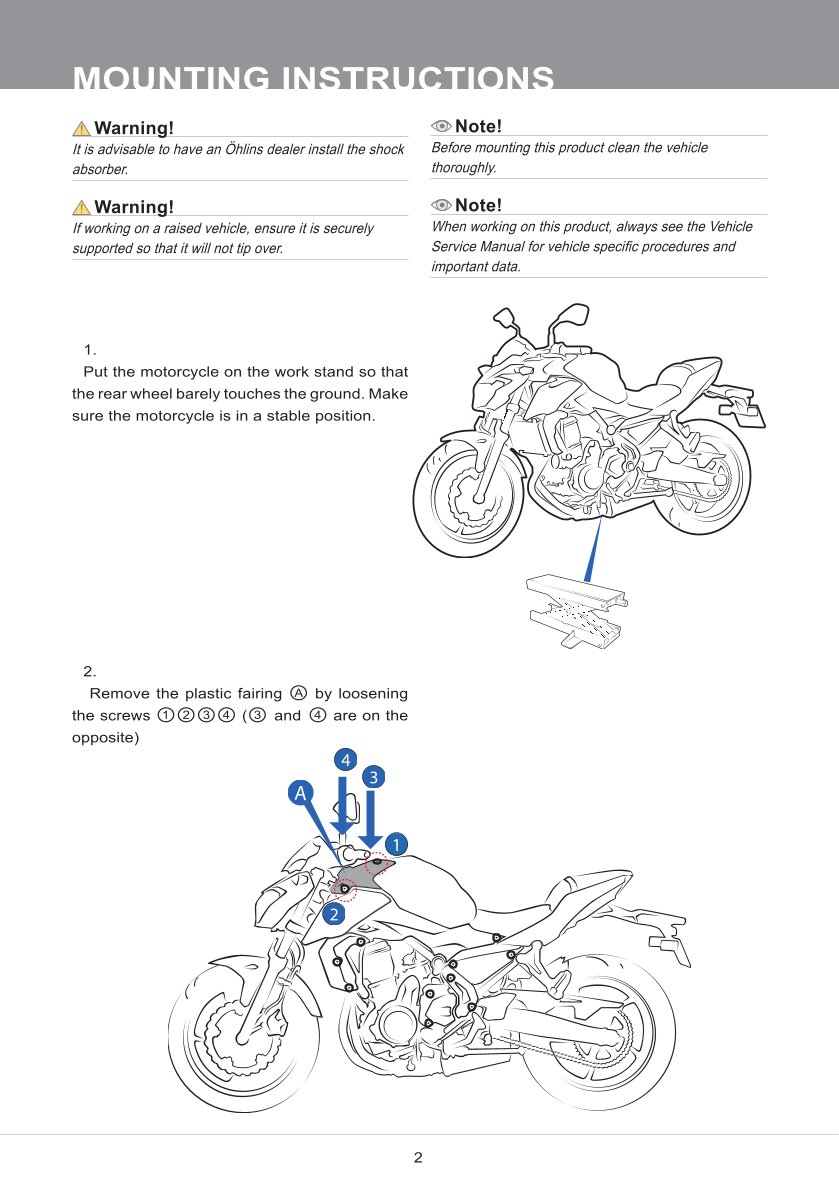 MOUNTING INSTRUCTIONS

Warning!
It is advisable to have an Öhlins dealer install the shock absorber.

Warning!
If working on a raised vehicle, ensure it is securely supported so that it will not tip over.

Note!
Before mounting this product clean the vehicle thoroughly.

Note!
When working on this product, always see the Vehicle Service Manual for vehicle specific procedures and important data.

1.
Put the motorcycle on the work stand so that the rear wheel barely touches the ground. Make sure the motorcycle is in a stable position.

2.
Remove the plastic fairing Ⓐ by loosening the screws ①②③④ (③ and ④ are on the opposite)

4
3
A
1
2

2