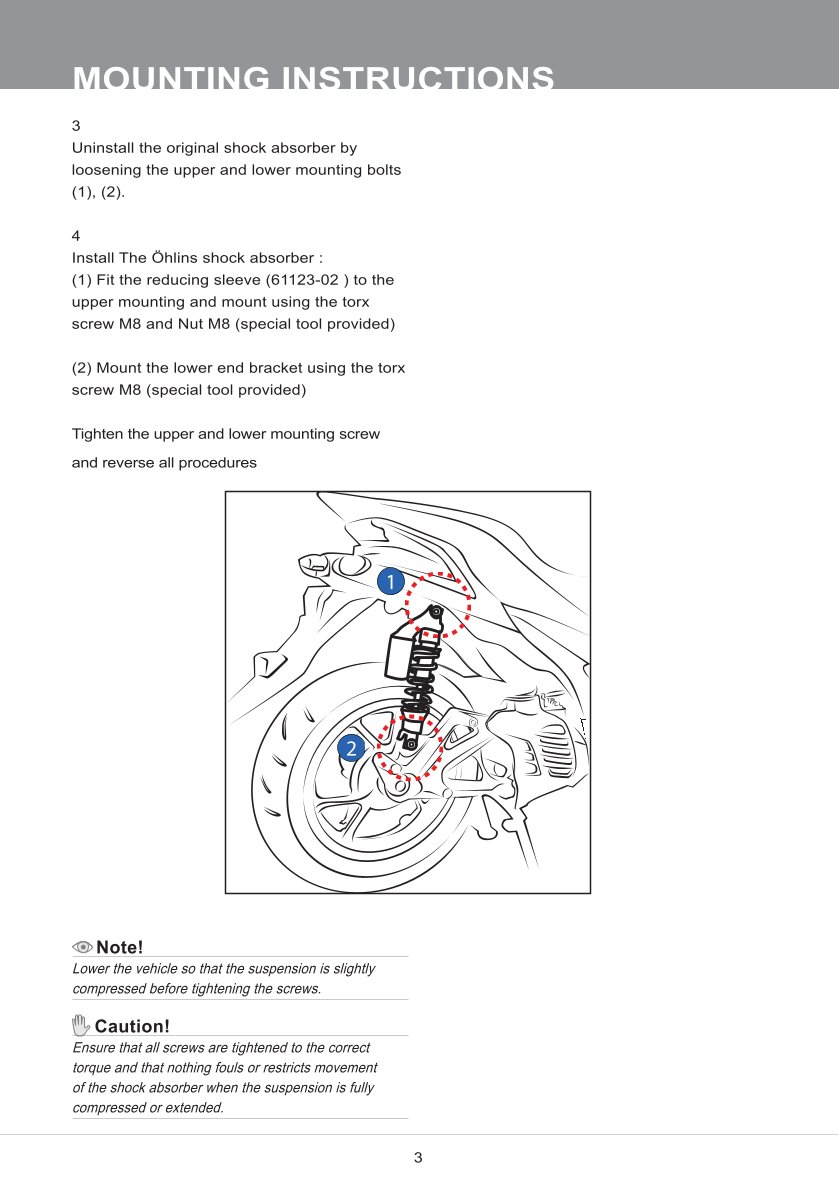 MOUNTING INSTRUCTIONS

3
Uninstall the original shock absorber by loosening the upper and lower mounting bolts (1), (2).

4
Install The Öhlins shock absorber :
(1) Fit the reducing sleeve (61123-02 ) to the upper mounting and mount using the torx screw M8 and Nut M8 (special tool provided)

(2) Mount the lower end bracket using the torx screw M8 (special tool provided)

Tighten the upper and lower mounting screw

and reverse all procedures

1

2

Note!
Lower the vehicle so that the suspension is slightly compressed before tightening the screws.

Caution!
Ensure that all screws are tightened to the correct torque and that nothing fouls or restricts movement of the shock absorber when the suspension is fully compressed or extended.

3