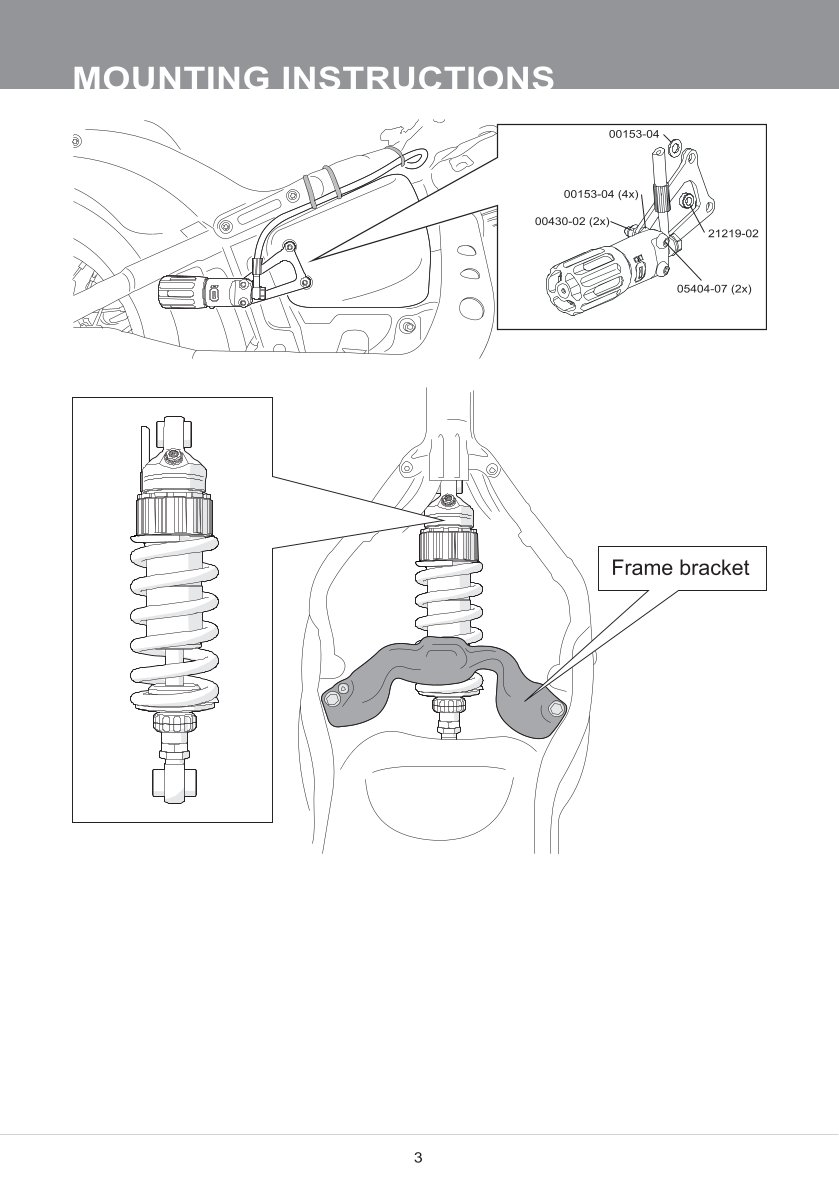 MOUNTING INSTRUCTIONS

00153-04

00153-04 (4x)

00430-02 (2x)

21219-02

05404-07 (2x)

Frame bracket

3