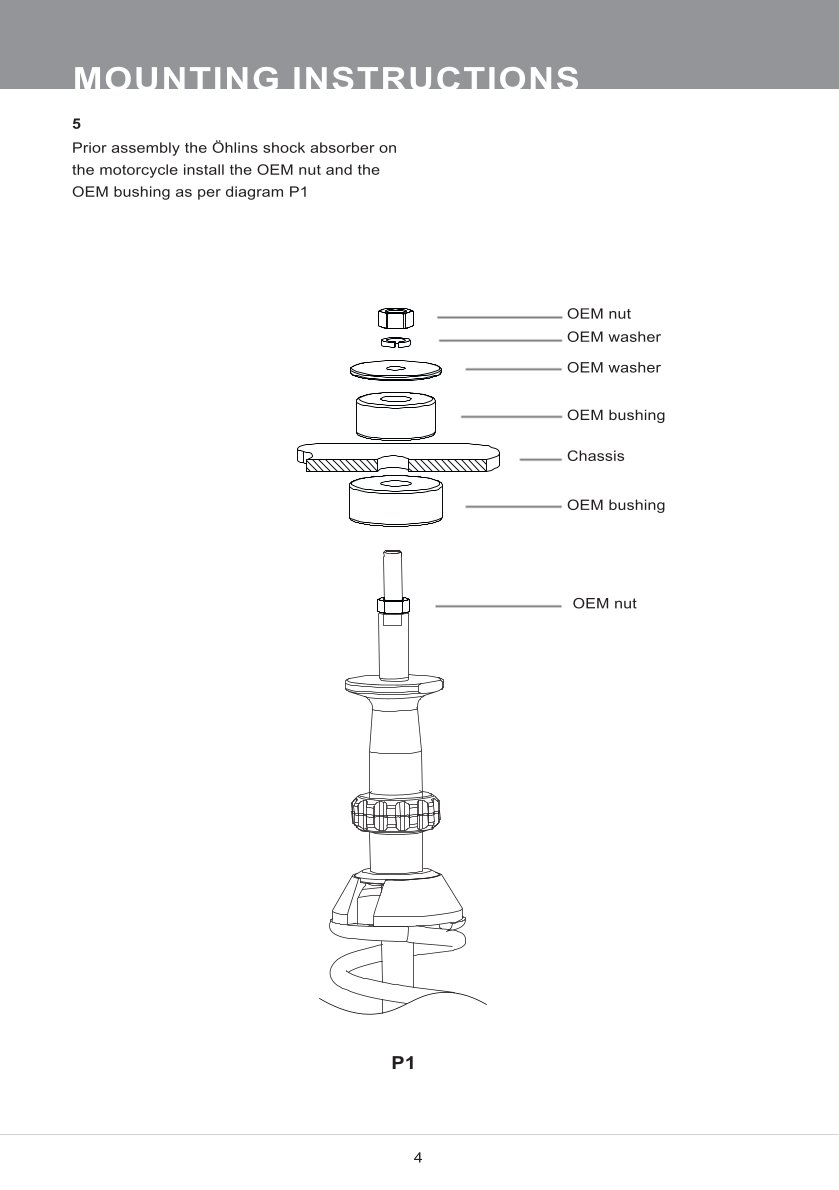 MOUNTING INSTRUCTIONS

5

Prior assembly the Öhlins shock absorber on the motorcycle install the OEM nut and the OEM bushing as per diagram P1

OEM nut
OEM washer
OEM washer
OEM bushing
Chassis
OEM bushing
OEM nut

P1

4