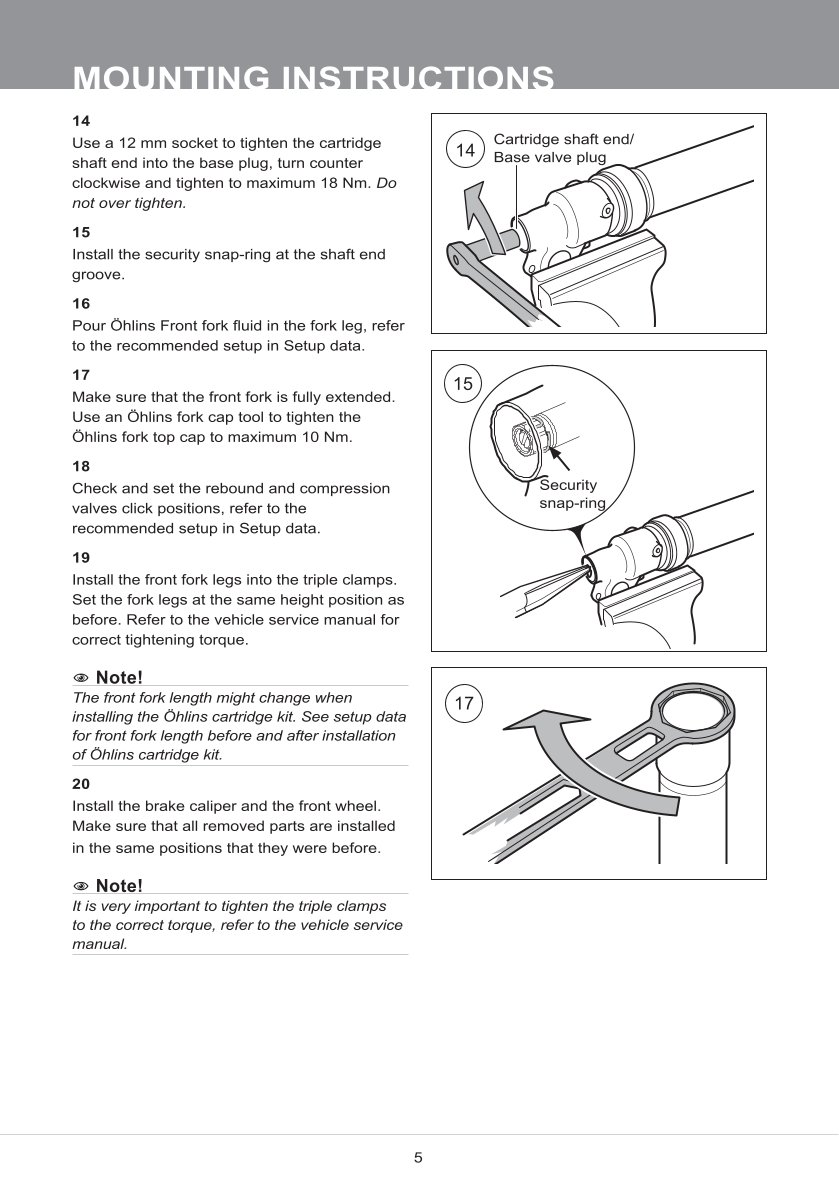 MOUNTING INSTRUCTIONS

14
Use a 12 mm socket to tighten the cartridge shaft end into the base plug, turn counter clockwise and tighten to maximum 18 Nm. Do not over tighten.

15
Install the security snap-ring at the shaft end groove.

16
Pour Öhlins Front fork fluid in the fork leg, refer to the recommended setup in Setup data.

17
Make sure that the front fork is fully extended. Use an Öhlins fork cap tool to tighten the Öhlins fork top cap to maximum 10 Nm.

18
Check and set the rebound and compression valves click positions, refer to the recommended setup in Setup data.

19
Install the front fork legs into the triple clamps. Set the fork legs at the same height position as before. Refer to the vehicle service manual for correct tightening torque.

Note!
The front fork length might change when installing the Öhlins cartridge kit. See setup data for front fork length before and after installation of Öhlins cartridge kit.

20
Install the brake caliper and the front wheel. Make sure that all removed parts are installed in the same positions that they were before.

Note!
It is very important to tighten the triple clamps to the correct torque, refer to the vehicle service manual.

14
Cartridge shaft end/
Base valve plug

15
Security
snap-ring

17

5