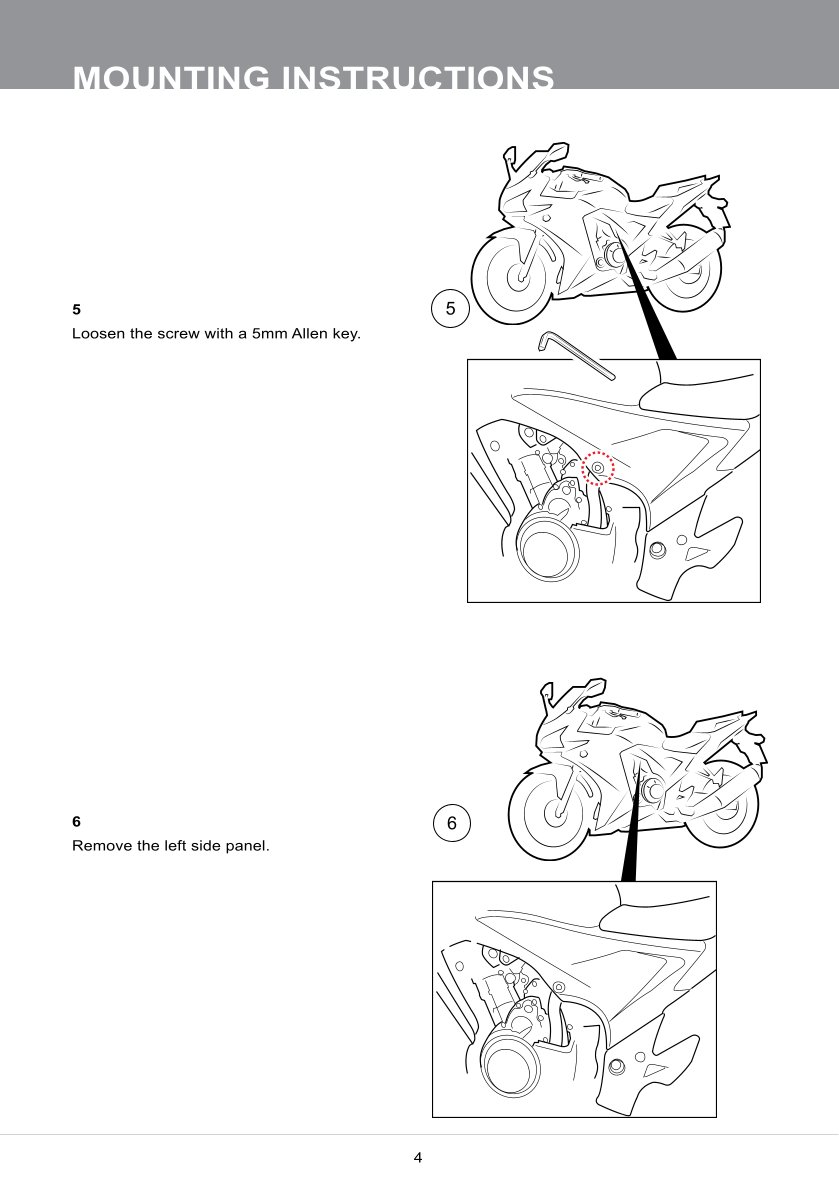 MOUNTING INSTRUCTIONS

5
Loosen the screw with a 5mm Allen key.

5

6
Remove the left side panel.

6

4