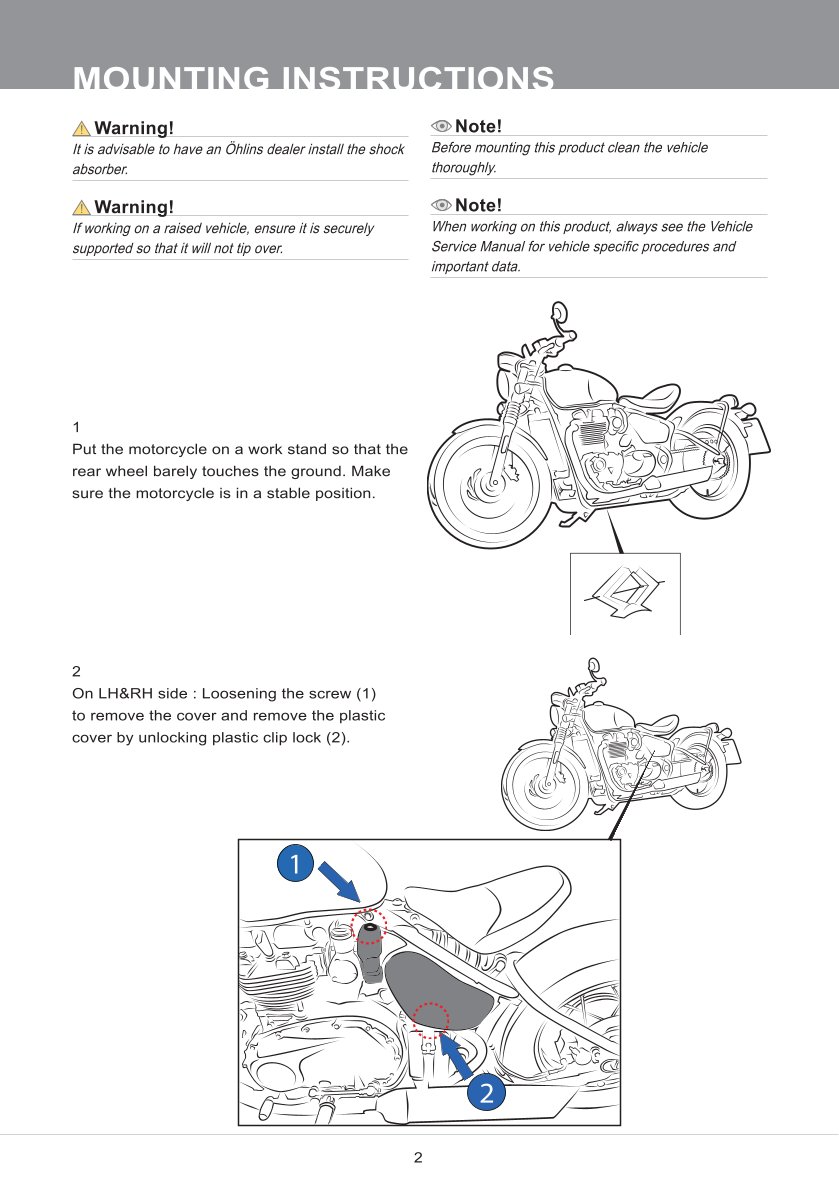 MOUNTING INSTRUCTIONS

Warning!
It is advisable to have an Öhlins dealer install the shock absorber.

Warning!
If working on a raised vehicle, ensure it is securely supported so that it will not tip over.

Note!
Before mounting this product clean the vehicle thoroughly.

Note!
When working on this product, always see the Vehicle Service Manual for vehicle specific procedures and important data.

1
Put the motorcycle on a work stand so that the rear wheel barely touches the ground. Make sure the motorcycle is in a stable position.

2
On LH&RH side : Loosening the screw (1) to remove the cover and remove the plastic cover by unlocking plastic clip lock (2).

1

2

2