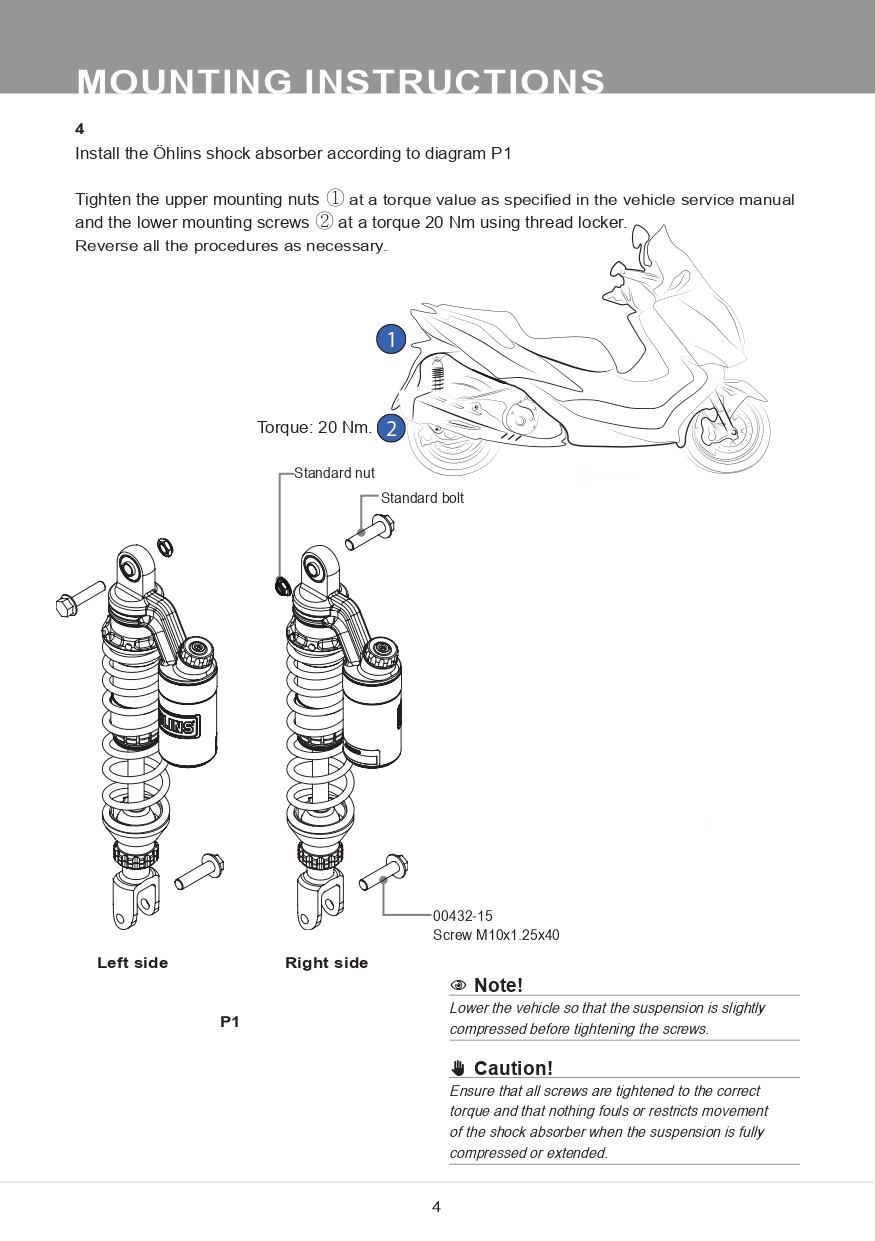 MOUNTING INSTRUCTIONS

4
Install the Öhlins shock absorber according to diagram P1

Tighten the upper mounting nuts ① at a torque value as specified in the vehicle service manual and the lower mounting screws ② at a torque 20 Nm using thread locker.
Reverse all the procedures as necessary.

1

Torque: 20 Nm. 2

Standard nut

Standard bolt

ÖHLINS

00432-15
Screw M10x1.25x40

Left side

Right side

P1

Note!
Lower the vehicle so that the suspension is slightly compressed before tightening the screws.

Caution!
Ensure that all screws are tightened to the correct torque and that nothing fouls or restricts movement of the shock absorber when the suspension is fully compressed or extended.

4