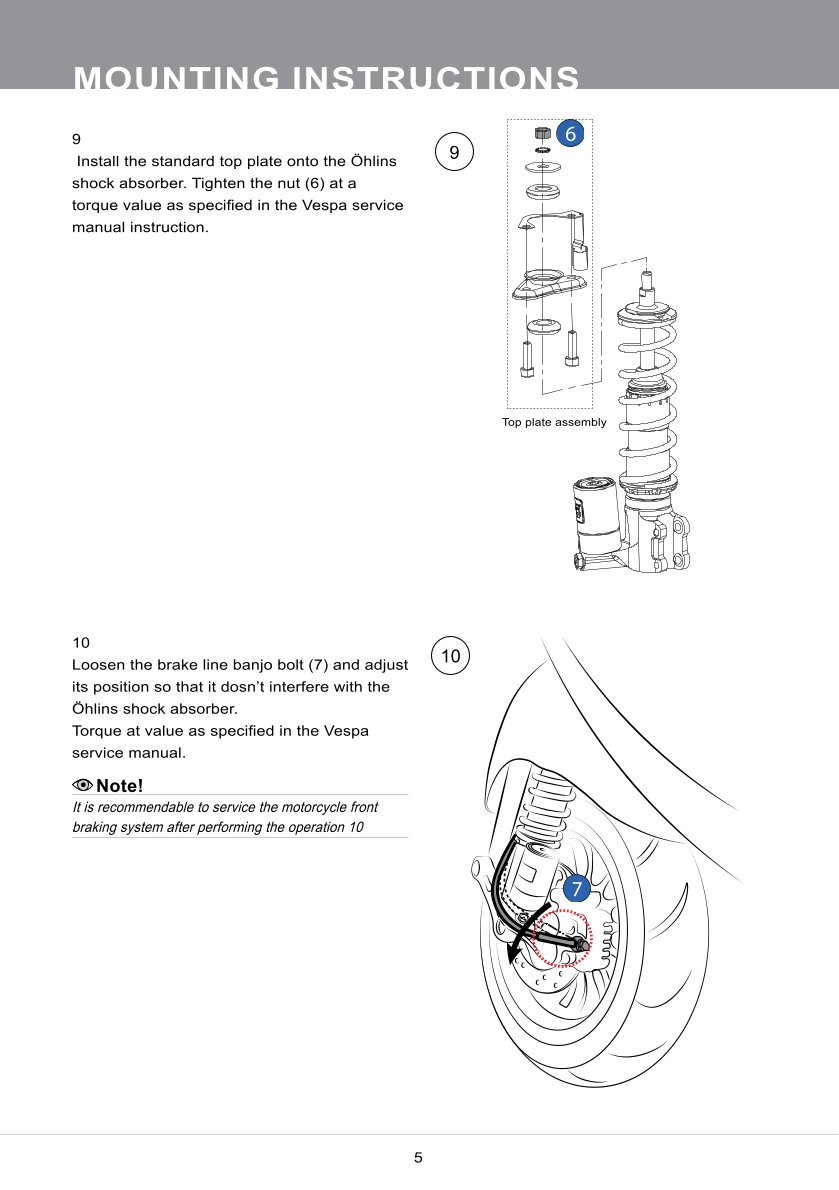 MOUNTING INSTRUCTIONS

9
Install the standard top plate onto the Öhlins shock absorber. Tighten the nut (6) at a torque value as specified in the Vespa service manual instruction.

9

6

Top plate assembly

10
Loosen the brake line banjo bolt (7) and adjust its position so that it dosn't interfere with the Öhlins shock absorber.
Torque at value as specified in the Vespa service manual.

Note!
It is recommendable to service the motorcycle front braking system after performing the operation 10

10

7

5