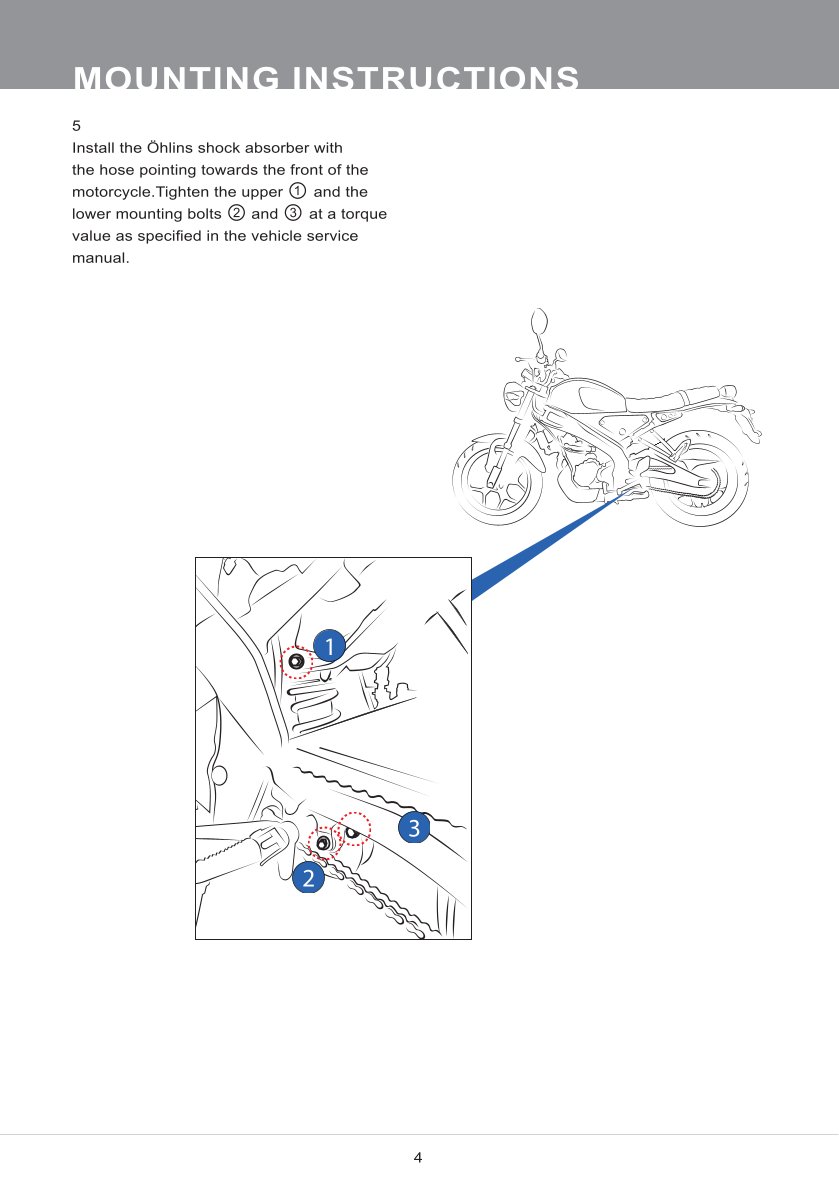 MOUNTING INSTRUCTIONS

5
Install the Öhlins shock absorber with the hose pointing towards the front of the motorcycle.Tighten the upper ① and the lower mounting bolts ② and ③ at a torque value as specified in the vehicle service manual.

1

3

2

4