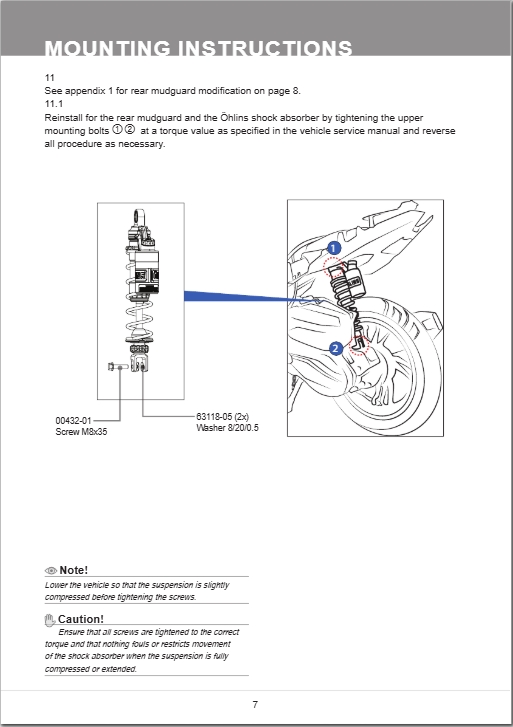 MOUNTING INSTRUCTIONS

11
See appendix 1 for rear mudguard modification on page 8.
11.1
Reinstall for the rear mudguard and the Öhlins shock absorber by tightening the upper mounting bolts ① ② at a torque value as specified in the vehicle service manual and reverse all procedure as necessary.

1

2

00432-01
Screw M8x35

63118-05 (2x)
Washer 8/20/0.5

Note!
Lower the vehicle so that the suspension is slightly compressed before tightening the screws.

Caution!
Ensure that all screws are tightened to the correct torque and that nothing fouls or restricts movement of the shock absorber when the suspension is fully compressed or extended.

7