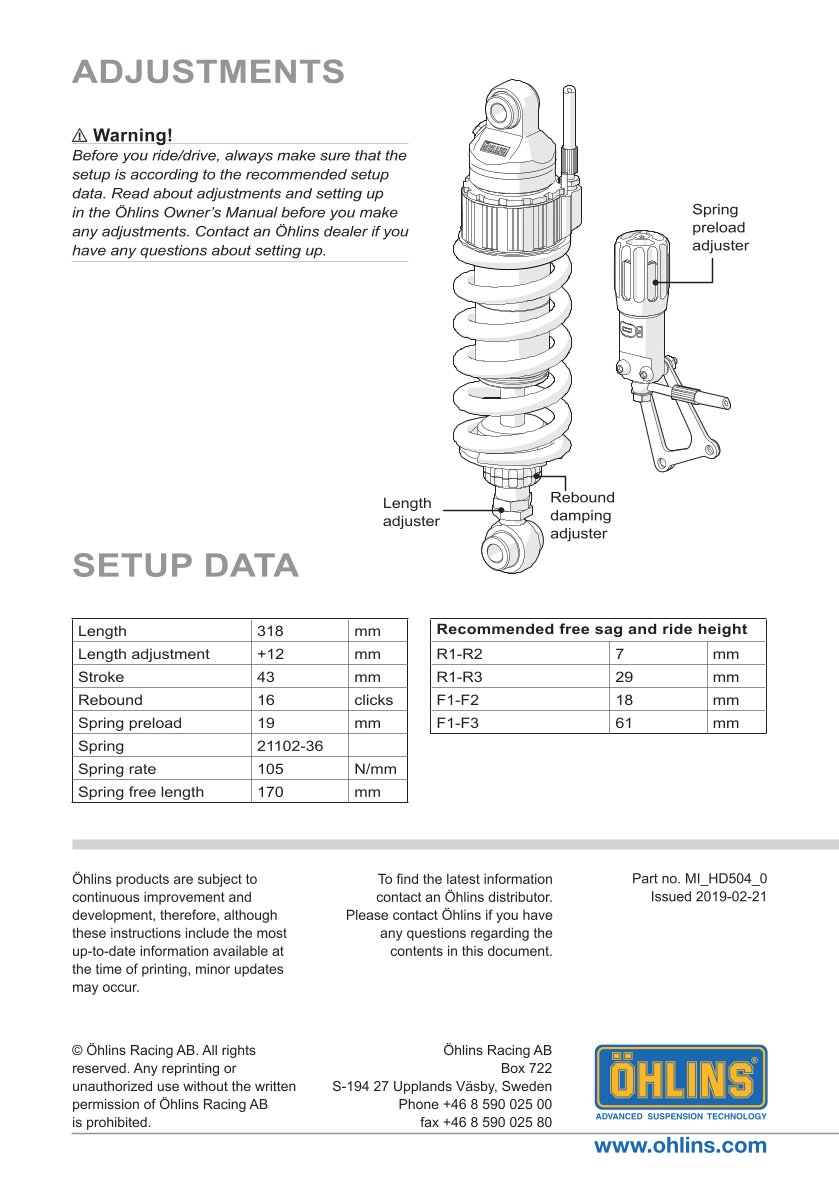 ADJUSTMENTS

⚠ Warning!

Before you ride/drive, always make sure that the setup is according to the recommended setup data. Read about adjustments and setting up in the Öhlins Owner's Manual before you make any adjustments. Contact an Öhlins dealer if you have any questions about setting up.

Spring preload adjuster

Length adjuster

Rebound damping adjuster

SETUP DATA

| Length | 318 | mm |
|---|---|---|
| Length adjustment | +12 | mm |
| Stroke | 43 | mm |
| Rebound | 16 | clicks |
| Spring preload | 19 | mm |
| Spring | 21102-36 | |
| Spring rate | 105 | N/mm |
| Spring free length | 170 | mm |

| Recommended free sag and ride height | | |
|---|---|---|
| R1-R2 | 7 | mm |
| R1-R3 | 29 | mm |
| F1-F2 | 18 | mm |
| F1-F3 | 61 | mm |

Öhlins products are subject to continuous improvement and development, therefore, although these instructions include the most up-to-date information available at the time of printing, minor updates may occur.

To find the latest information contact an Öhlins distributor. Please contact Öhlins if you have any questions regarding the contents in this document.

Part no. MI_HD504_0
Issued 2019-02-21

© Öhlins Racing AB. All rights reserved. Any reprinting or unauthorized use without the written permission of Öhlins Racing AB is prohibited.

Öhlins Racing AB
Box 722
S-194 27 Upplands Väsby, Sweden
Phone +46 8 590 025 00
fax +46 8 590 025 80

ÖHLINS
ADVANCED SUSPENSION TECHNOLOGY

www.ohlins.com