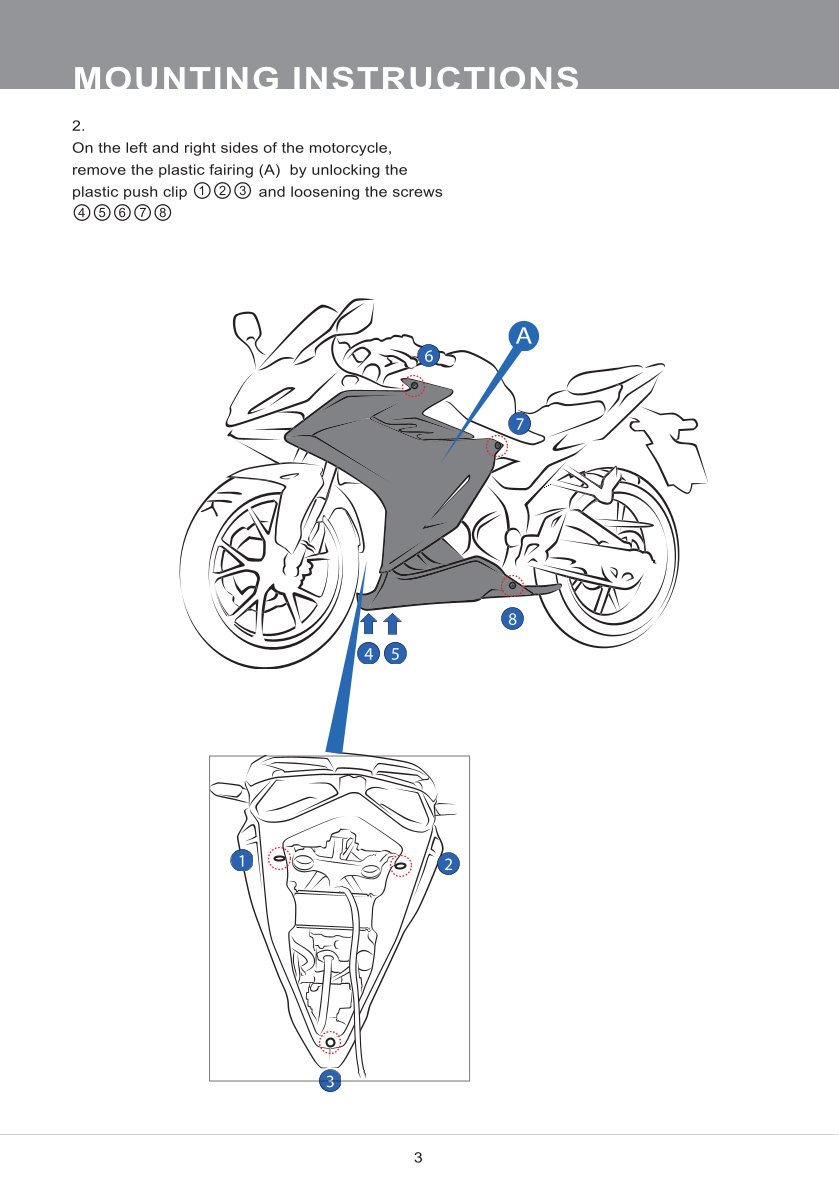 MOUNTING INSTRUCTIONS

2.
On the left and right sides of the motorcycle, remove the plastic fairing (A) by unlocking the plastic push clip ①②③ and loosening the screws ④⑤⑥⑦⑧

A
6
7
8
4
5
1
2
3

3