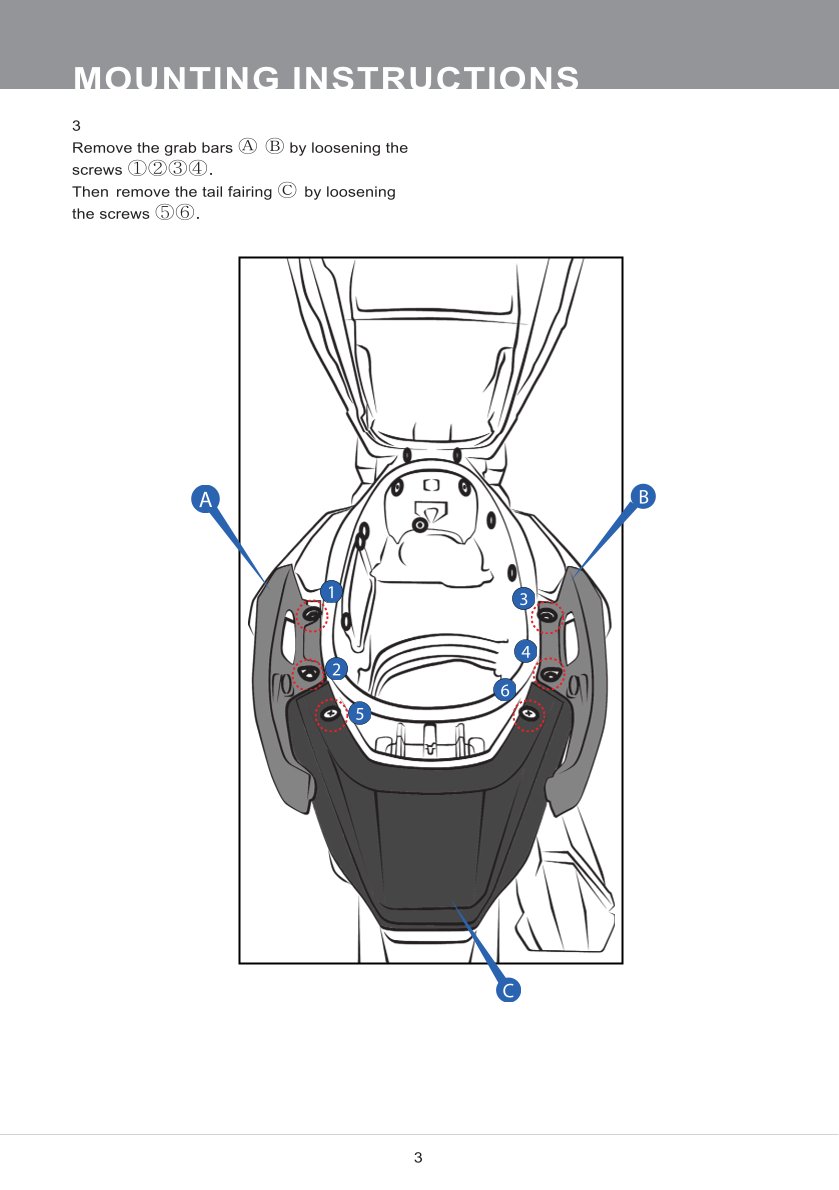 MOUNTING INSTRUCTIONS

3
Remove the grab bars Ⓐ Ⓑ by loosening the screws ①②③④.
Then remove the tail fairing Ⓒ by loosening the screws ⑤⑥.

A
B
1
3
4
2
6
5
C

3