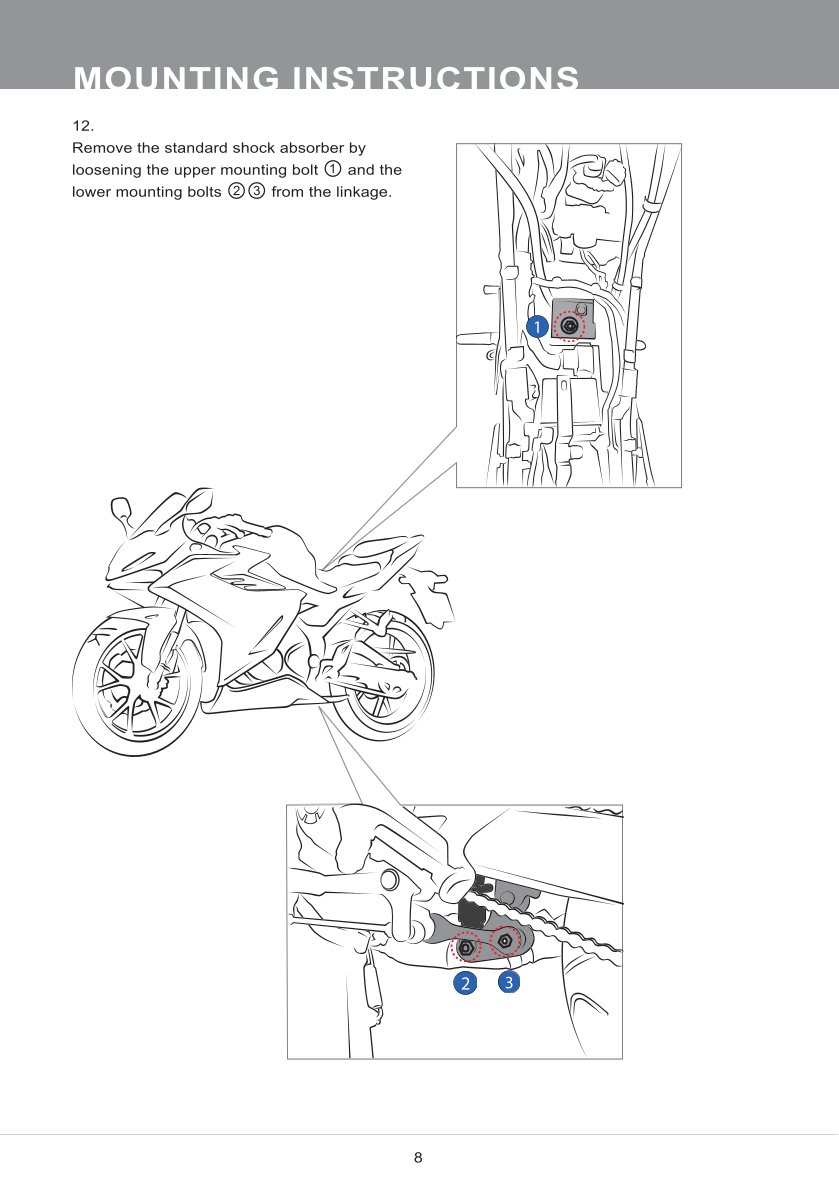 MOUNTING INSTRUCTIONS

12.
Remove the standard shock absorber by loosening the upper mounting bolt ① and the lower mounting bolts ②③ from the linkage.

1

2

3

8