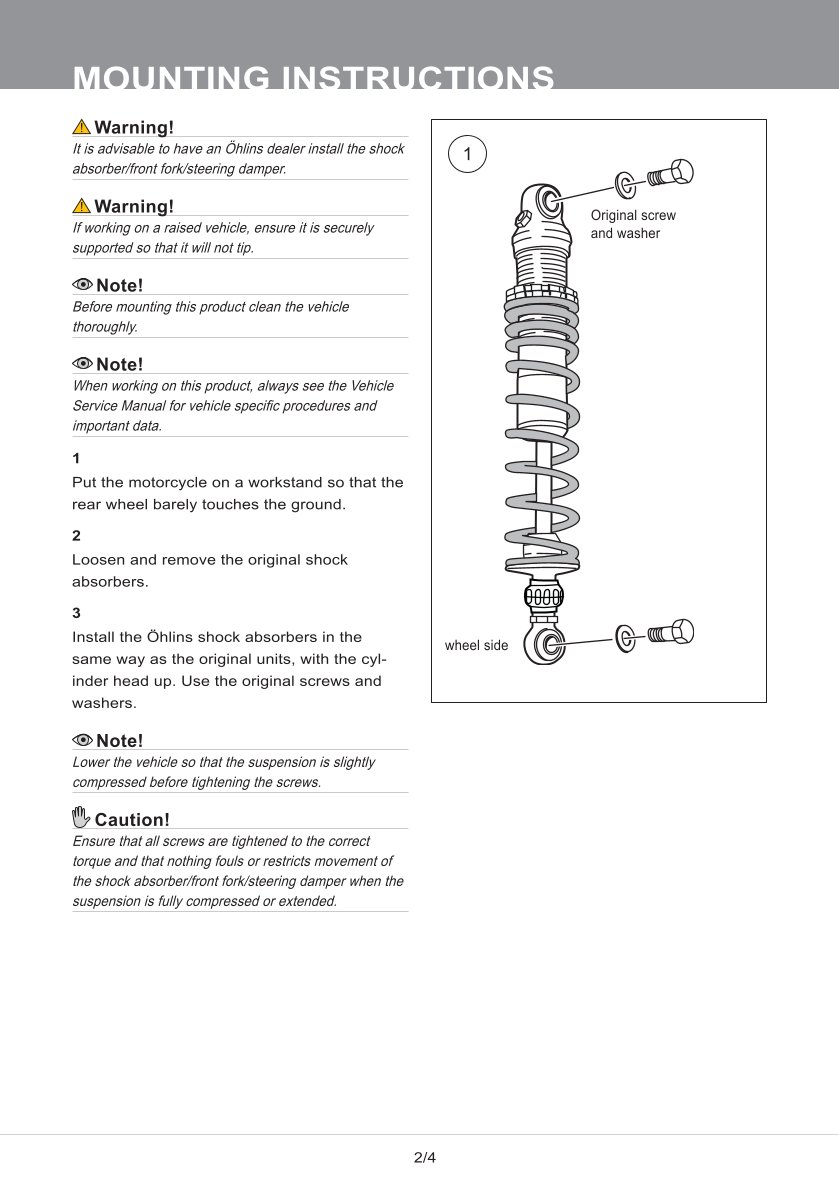 MOUNTING INSTRUCTIONS

Warning!
It is advisable to have an Öhlins dealer install the shock absorber/front fork/steering damper.

Warning!
If working on a raised vehicle, ensure it is securely supported so that it will not tip.

Note!
Before mounting this product clean the vehicle thoroughly.

Note!
When working on this product, always see the Vehicle Service Manual for vehicle specific procedures and important data.

1
Put the motorcycle on a workstand so that the rear wheel barely touches the ground.

2
Loosen and remove the original shock absorbers.

3
Install the Öhlins shock absorbers in the same way as the original units, with the cylinder head up. Use the original screws and washers.

Note!
Lower the vehicle so that the suspension is slightly compressed before tightening the screws.

Caution!
Ensure that all screws are tightened to the correct torque and that nothing fouls or restricts movement of the shock absorber/front fork/steering damper when the suspension is fully compressed or extended.

1

Original screw and washer

wheel side

2/4