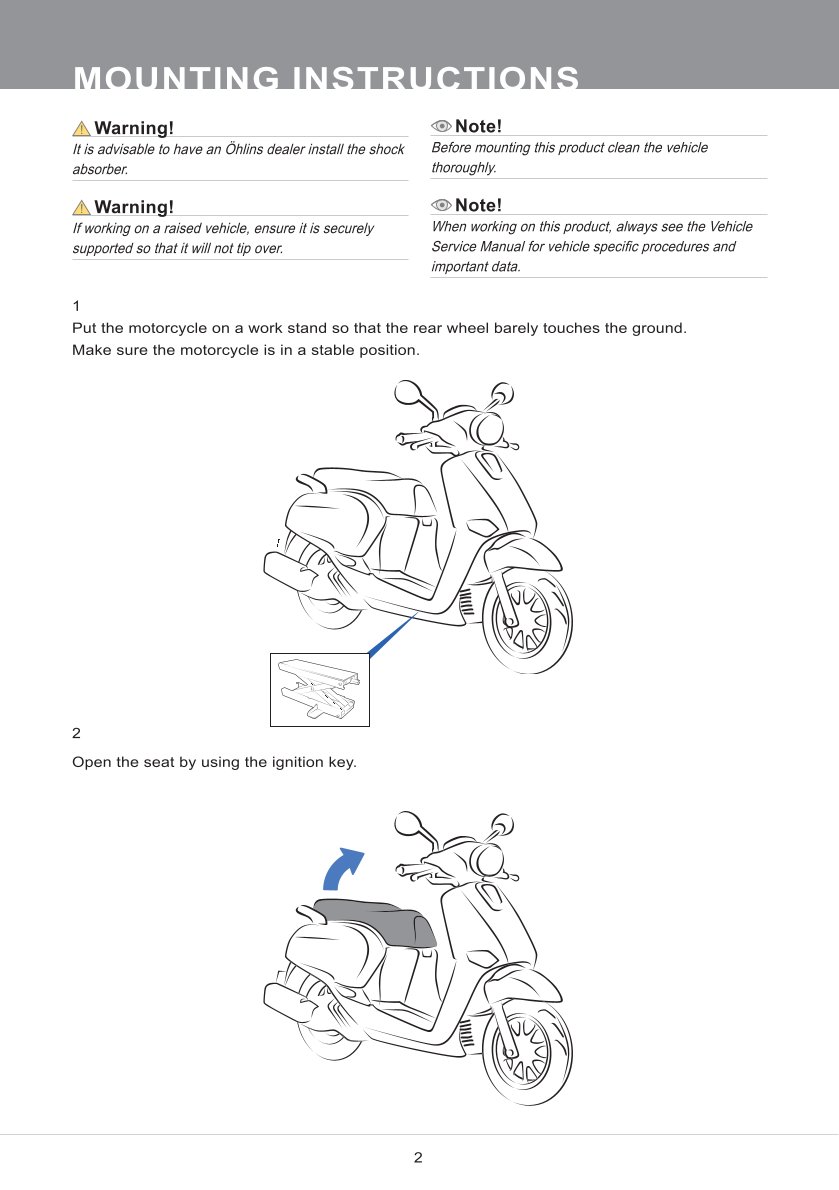 MOUNTING INSTRUCTIONS

Warning!
It is advisable to have an Öhlins dealer install the shock absorber.

Warning!
If working on a raised vehicle, ensure it is securely supported so that it will not tip over.

Note!
Before mounting this product clean the vehicle thoroughly.

Note!
When working on this product, always see the Vehicle Service Manual for vehicle specific procedures and important data.

1
Put the motorcycle on a work stand so that the rear wheel barely touches the ground. Make sure the motorcycle is in a stable position.

2
Open the seat by using the ignition key.

2