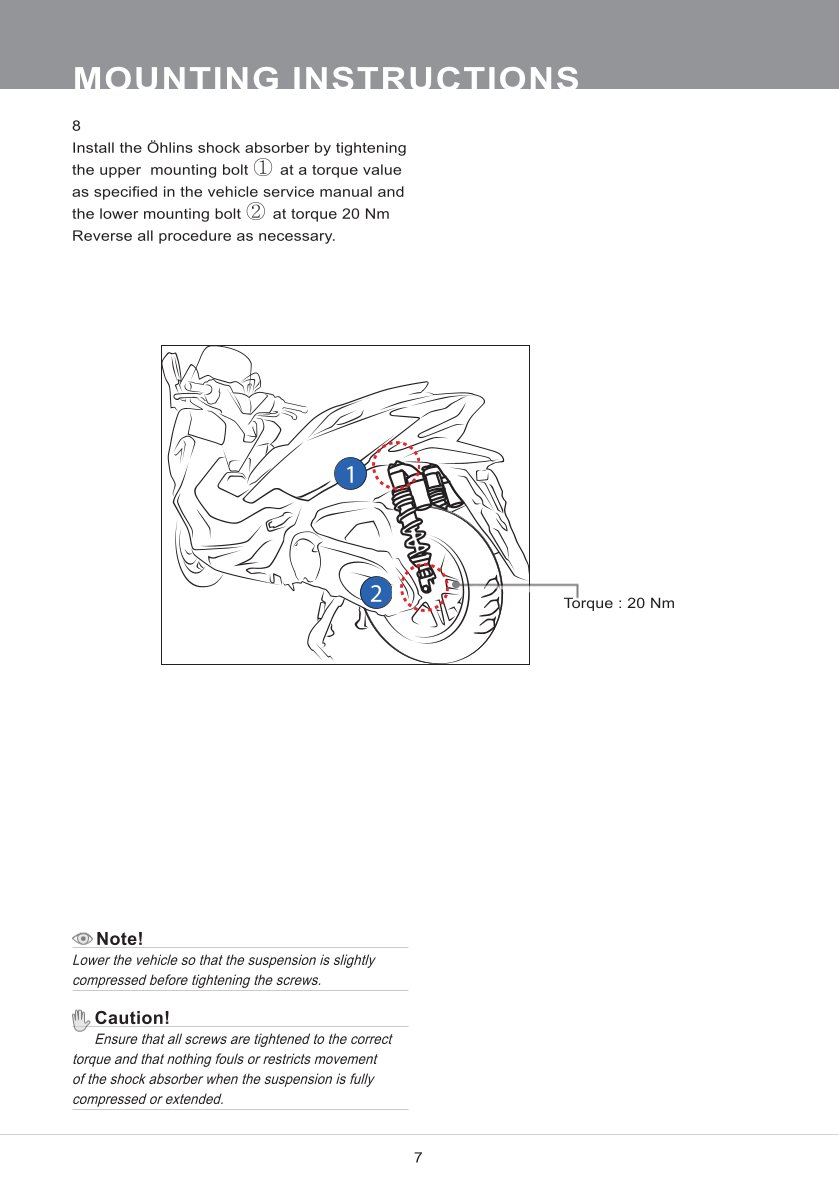 MOUNTING INSTRUCTIONS

8
Install the Öhlins shock absorber by tightening the upper mounting bolt ① at a torque value as specified in the vehicle service manual and the lower mounting bolt ② at torque 20 Nm
Reverse all procedure as necessary.

1

2

Torque : 20 Nm

Note!
Lower the vehicle so that the suspension is slightly compressed before tightening the screws.

Caution!
Ensure that all screws are tightened to the correct torque and that nothing fouls or restricts movement of the shock absorber when the suspension is fully compressed or extended.

7