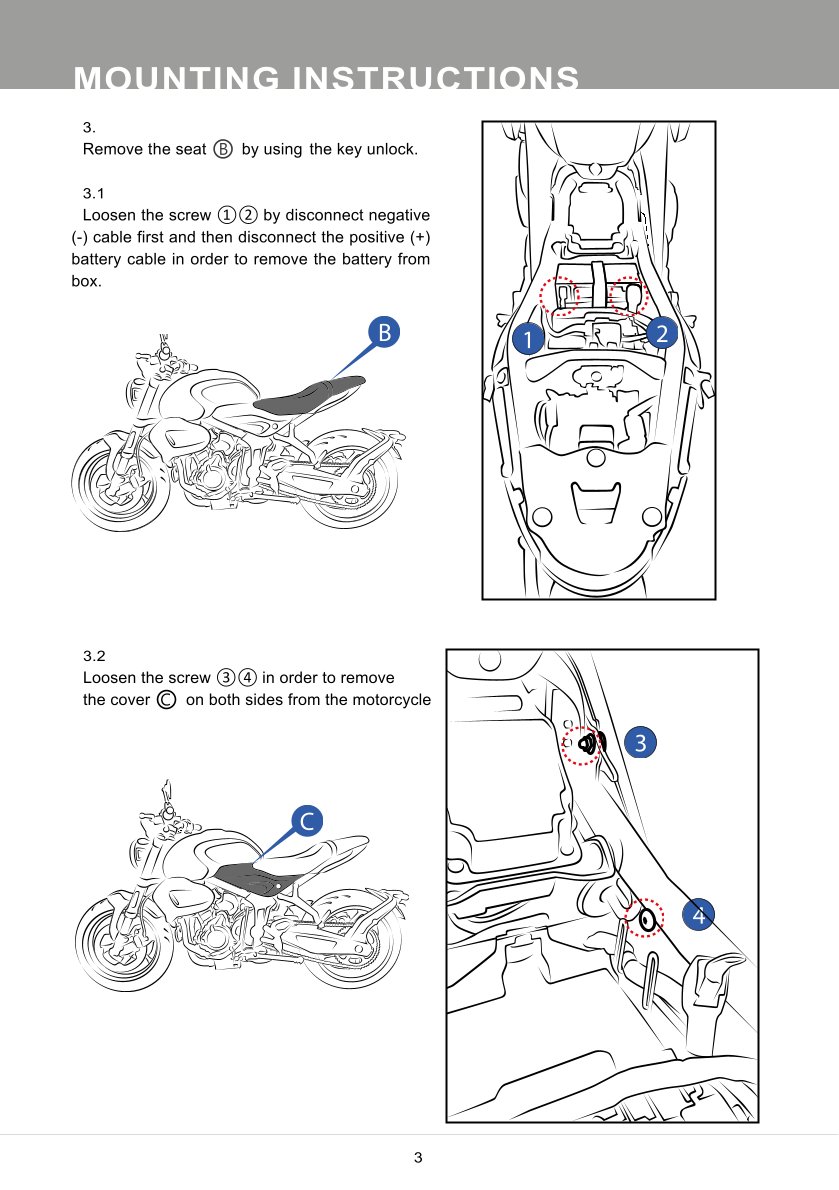 MOUNTING INSTRUCTIONS

3.
Remove the seat Ⓑ by using the key unlock.

3.1
Loosen the screw ①② by disconnect negative (-) cable first and then disconnect the positive (+) battery cable in order to remove the battery from box.

B

1

2

3.2
Loosen the screw ③④ in order to remove the cover Ⓒ on both sides from the motorcycle

C

3

4

3