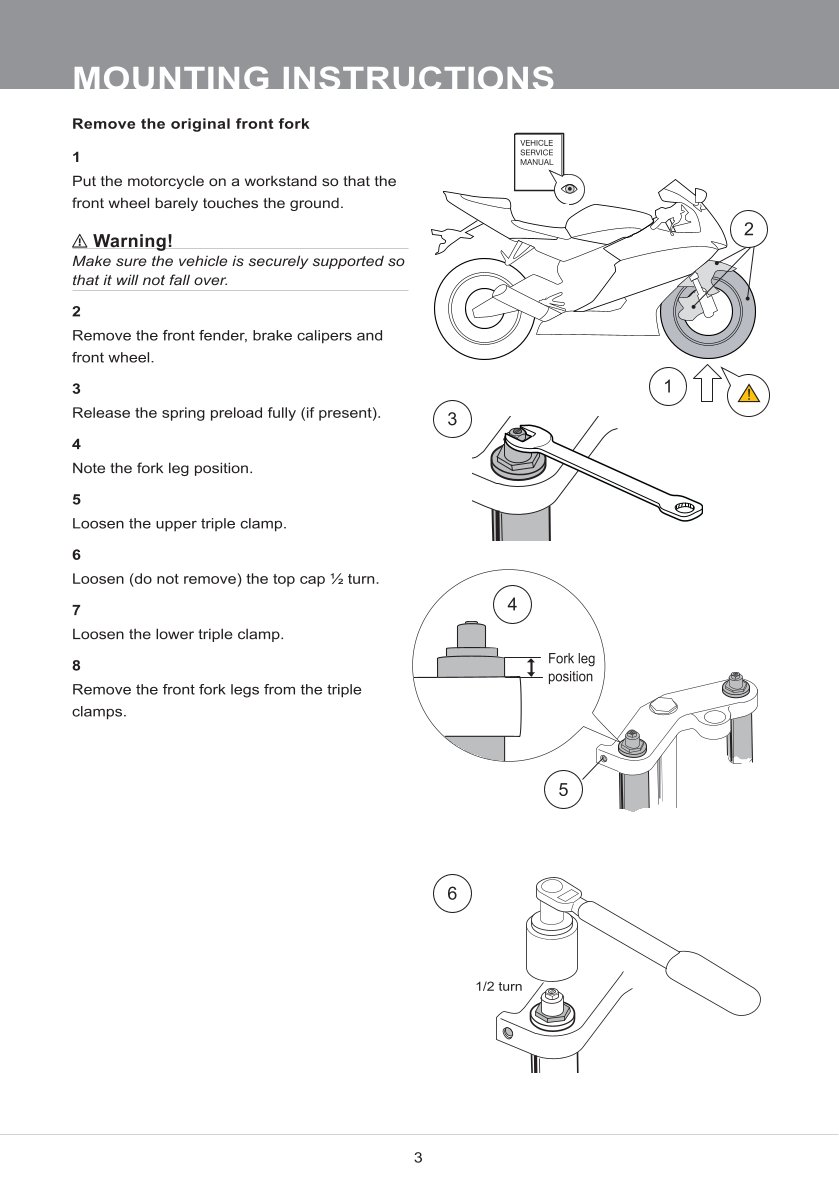 MOUNTING INSTRUCTIONS

Remove the original front fork

1
Put the motorcycle on a workstand so that the front wheel barely touches the ground.

⚠ Warning!
Make sure the vehicle is securely supported so that it will not fall over.

2
Remove the front fender, brake calipers and front wheel.

3
Release the spring preload fully (if present).

4
Note the fork leg position.

5
Loosen the upper triple clamp.

6
Loosen (do not remove) the top cap ½ turn.

7
Loosen the lower triple clamp.

8
Remove the front fork legs from the triple clamps.

VEHICLE SERVICE MANUAL

2

1

3

4

Fork leg position

5

6

1/2 turn

3