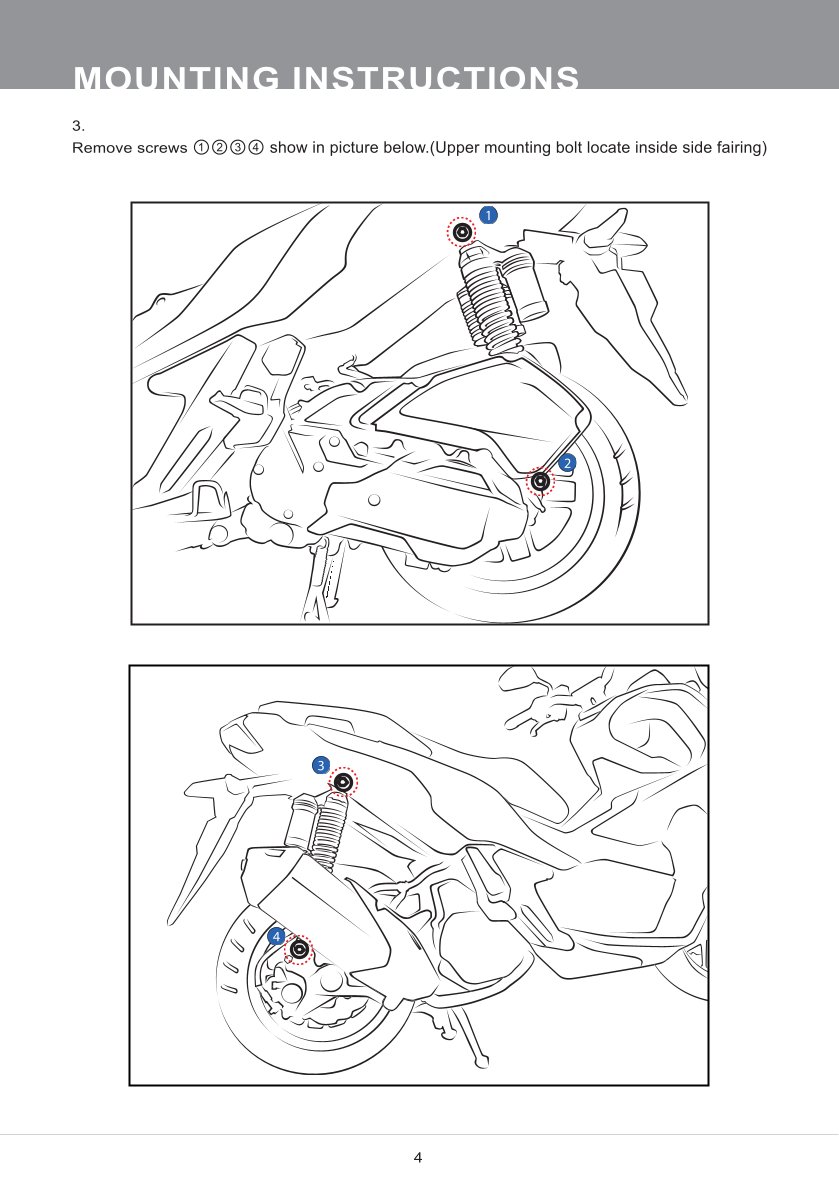 MOUNTING INSTRUCTIONS

3.
Remove screws ①②③④ show in picture below.(Upper mounting bolt locate inside side fairing)

1

2

3

4

4