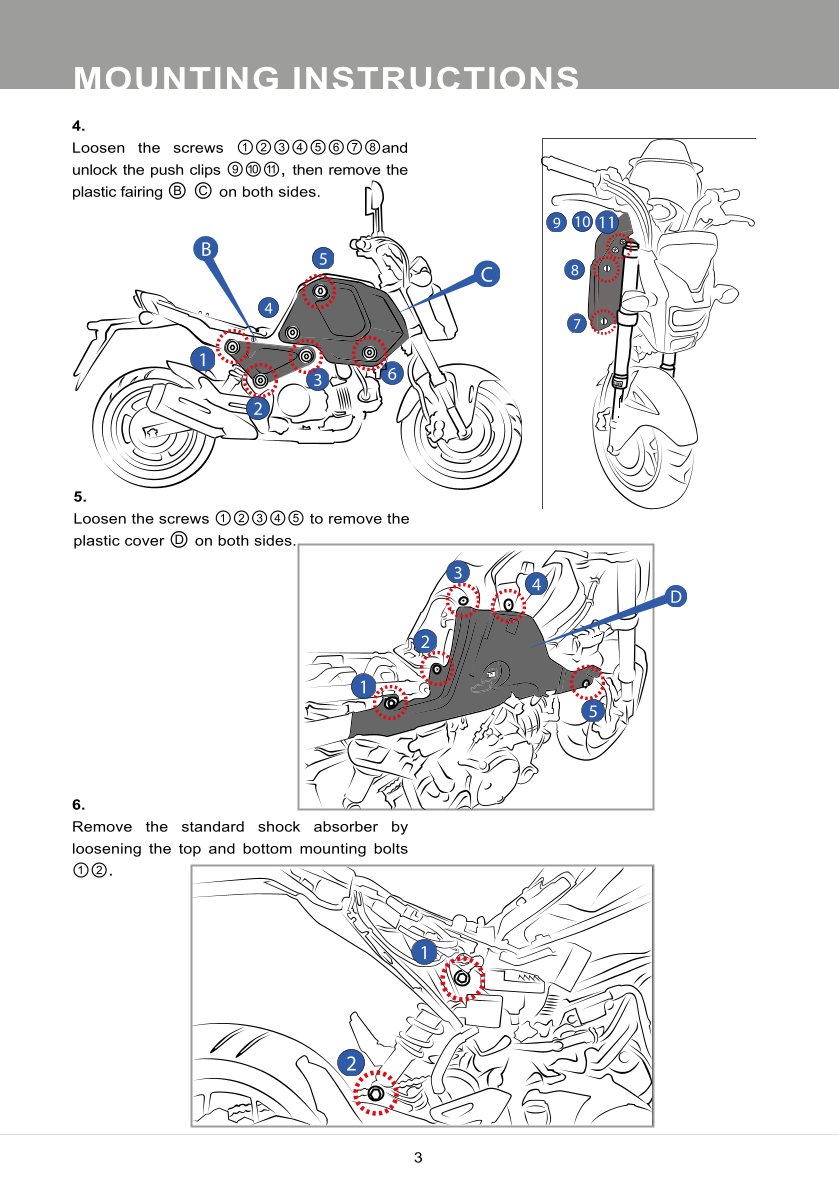 MOUNTING INSTRUCTIONS

4.
Loosen the screws ①②③④⑤⑥⑦⑧and unlock the push clips ⑨⑩⑪, then remove the plastic fairing Ⓑ Ⓒ on both sides.

B
5
C
4
1
3
6
2
9 10 11
8
7

5.
Loosen the screws ①②③④⑤ to remove the plastic cover Ⓓ on both sides.

3
4
D
2
1
5

6.
Remove the standard shock absorber by loosening the top and bottom mounting bolts ①②.

1
2

3