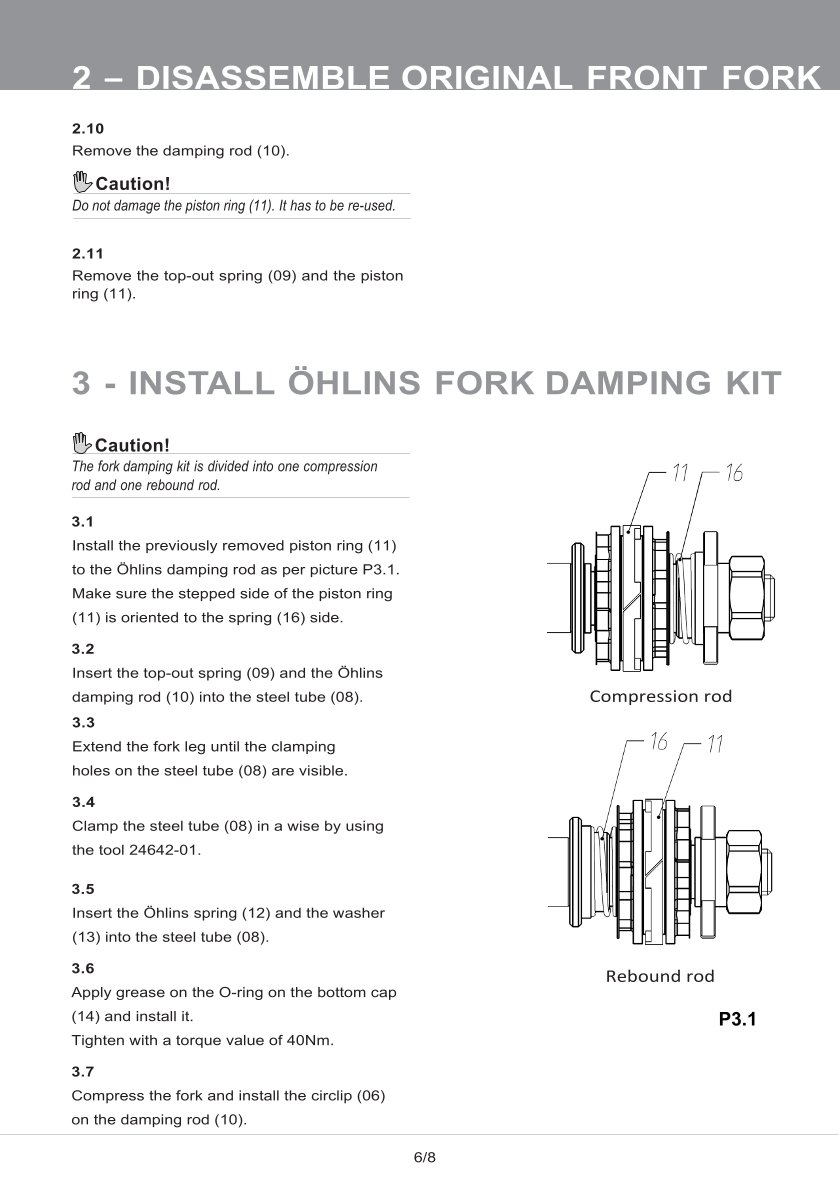 2 – DISASSEMBLE ORIGINAL FRONT FORK

2.10
Remove the damping rod (10).

Caution!
Do not damage the piston ring (11). It has to be re-used.

2.11
Remove the top-out spring (09) and the piston ring (11).

3 - INSTALL ÖHLINS FORK DAMPING KIT

Caution!
The fork damping kit is divided into one compression rod and one rebound rod.

3.1
Install the previously removed piston ring (11) to the Öhlins damping rod as per picture P3.1. Make sure the stepped side of the piston ring (11) is oriented to the spring (16) side.

3.2
Insert the top-out spring (09) and the Öhlins damping rod (10) into the steel tube (08).

3.3
Extend the fork leg until the clamping holes on the steel tube (08) are visible.

3.4
Clamp the steel tube (08) in a wise by using the tool 24642-01.

3.5
Insert the Öhlins spring (12) and the washer (13) into the steel tube (08).

3.6
Apply grease on the O-ring on the bottom cap (14) and install it.
Tighten with a torque value of 40Nm.

3.7
Compress the fork and install the circlip (06) on the damping rod (10).

11 16

Compression rod

16 11

Rebound rod

P3.1

6/8