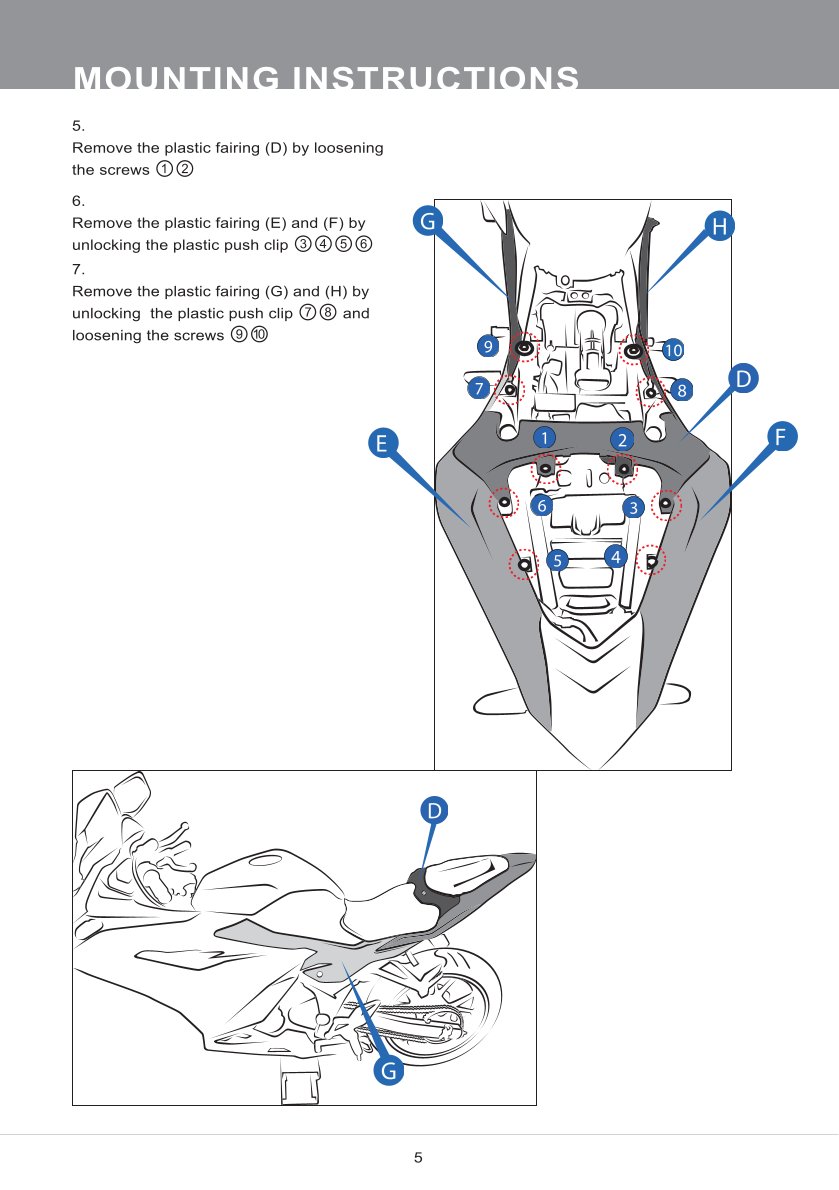 MOUNTING INSTRUCTIONS

5.
Remove the plastic fairing (D) by loosening the screws ① ②

6.
Remove the plastic fairing (E) and (F) by unlocking the plastic push clip ③ ④ ⑤ ⑥

7.
Remove the plastic fairing (G) and (H) by unlocking the plastic push clip ⑦ ⑧ and loosening the screws ⑨ ⑩

G
H
9
10
7
8
D
E
1
2
F
6
3
5
4

D
G

5