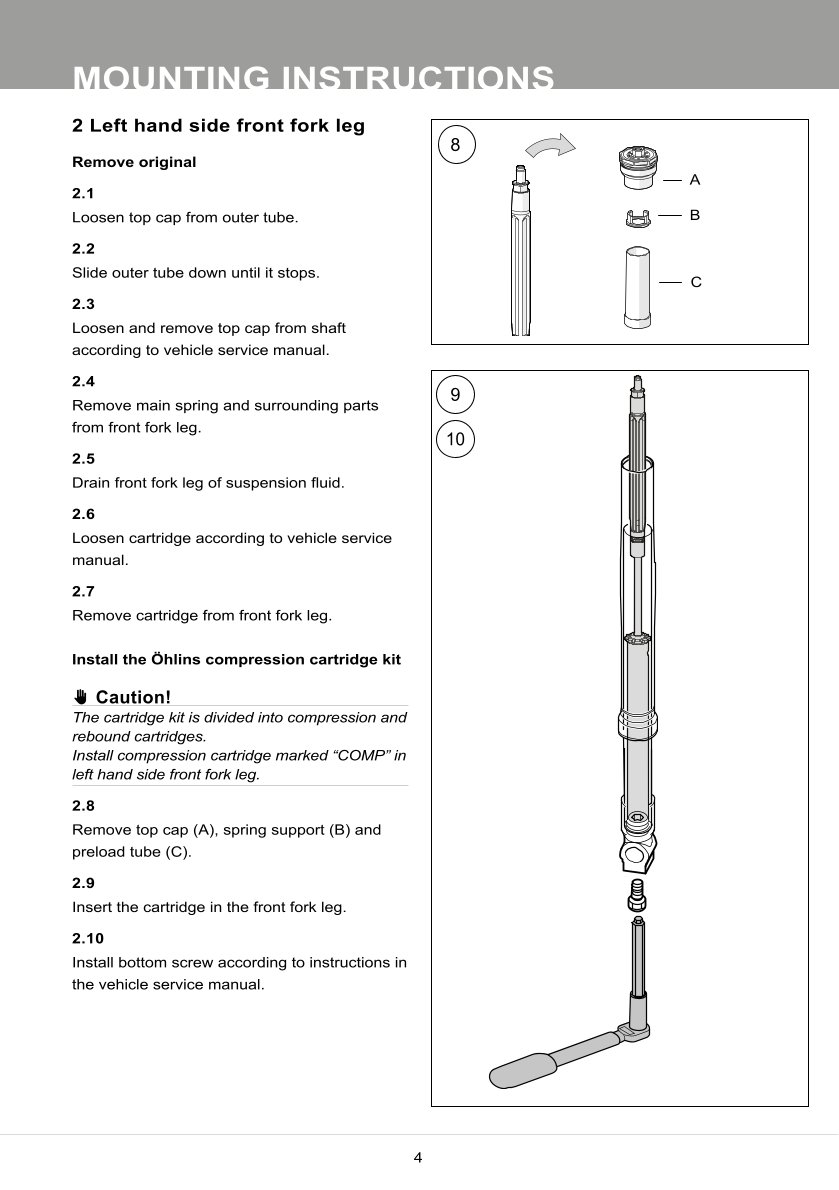 MOUNTING INSTRUCTIONS

2 Left hand side front fork leg

Remove original

2.1
Loosen top cap from outer tube.

2.2
Slide outer tube down until it stops.

2.3
Loosen and remove top cap from shaft according to vehicle service manual.

2.4
Remove main spring and surrounding parts from front fork leg.

2.5
Drain front fork leg of suspension fluid.

2.6
Loosen cartridge according to vehicle service manual.

2.7
Remove cartridge from front fork leg.

Install the Öhlins compression cartridge kit

Caution!
The cartridge kit is divided into compression and rebound cartridges.
Install compression cartridge marked “COMP” in left hand side front fork leg.

2.8
Remove top cap (A), spring support (B) and preload tube (C).

2.9
Insert the cartridge in the front fork leg.

2.10
Install bottom screw according to instructions in the vehicle service manual.

8

A

B

C

9

10

4