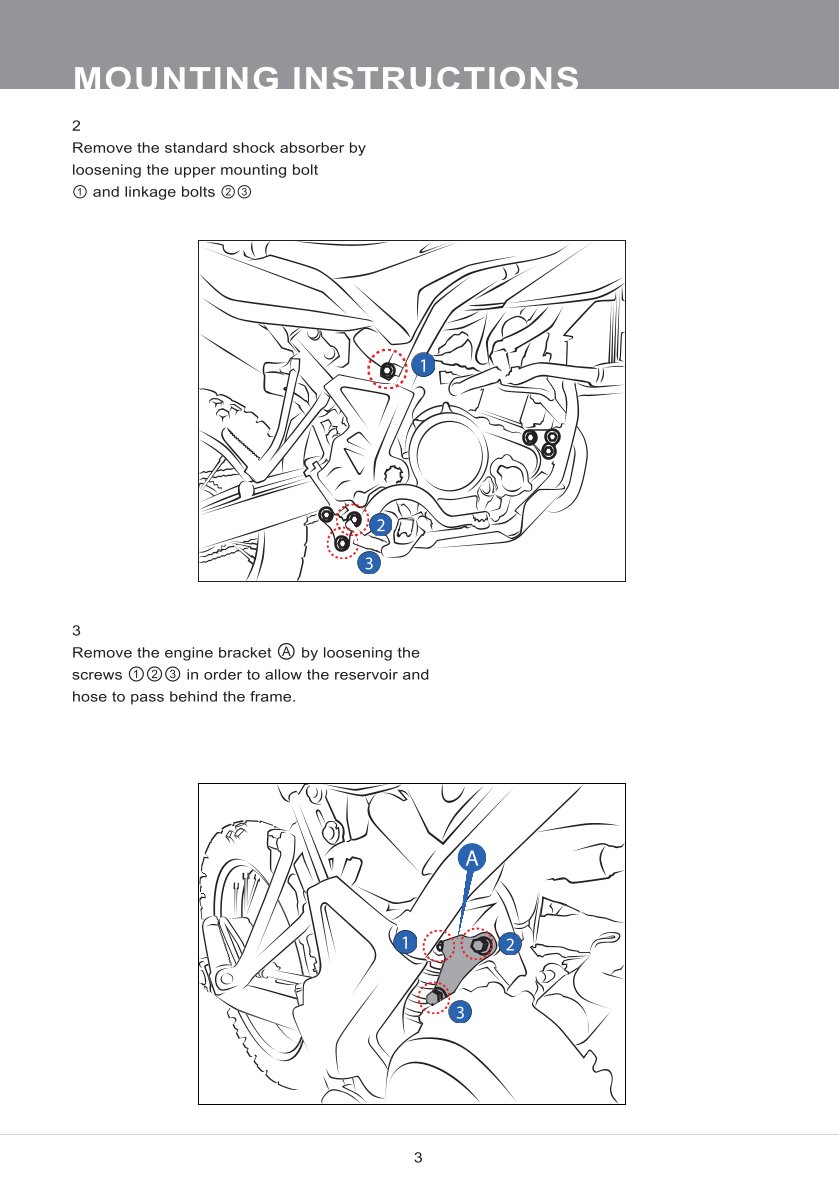 MOUNTING INSTRUCTIONS

2
Remove the standard shock absorber by loosening the upper mounting bolt ① and linkage bolts ②③

1
2
3

3
Remove the engine bracket Ⓐ by loosening the screws ①②③ in order to allow the reservoir and hose to pass behind the frame.

A
1
2
3

3