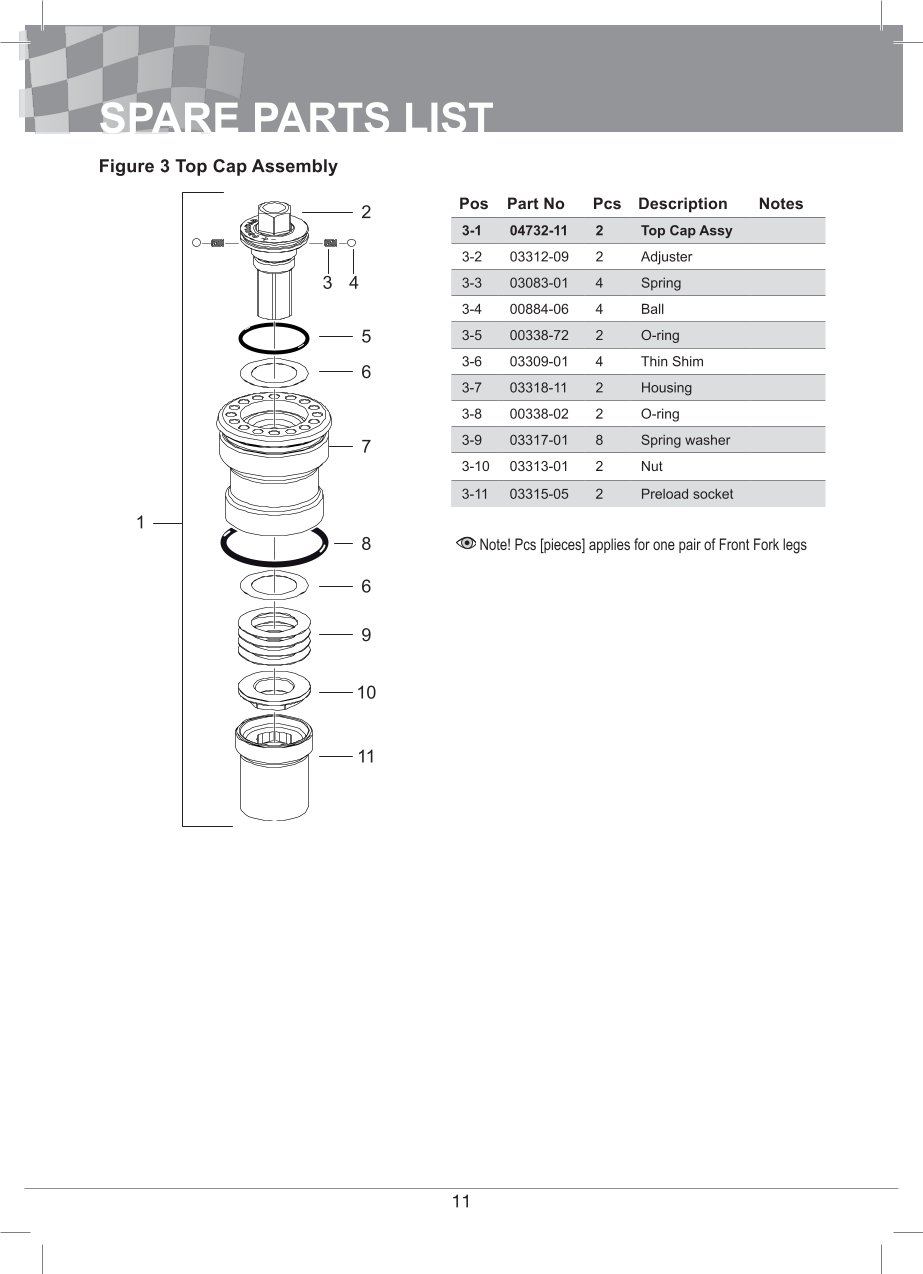 SPARE PARTS LIST

Figure 3 Top Cap Assembly

2

3 4

5

6

7

1

8

6

9

10

11

| Pos | Part No | Pcs | Description | Notes |
|---|---|---|---|---|
| 3-1 | 04732-11 | 2 | Top Cap Assy | |
| 3-2 | 03312-09 | 2 | Adjuster | |
| 3-3 | 03083-01 | 4 | Spring | |
| 3-4 | 00884-06 | 4 | Ball | |
| 3-5 | 00338-72 | 2 | O-ring | |
| 3-6 | 03309-01 | 4 | Thin Shim | |
| 3-7 | 03318-11 | 2 | Housing | |
| 3-8 | 00338-02 | 2 | O-ring | |
| 3-9 | 03317-01 | 8 | Spring washer | |
| 3-10 | 03313-01 | 2 | Nut | |
| 3-11 | 03315-05 | 2 | Preload socket | |

Note! Pcs [pieces] applies for one pair of Front Fork legs

11