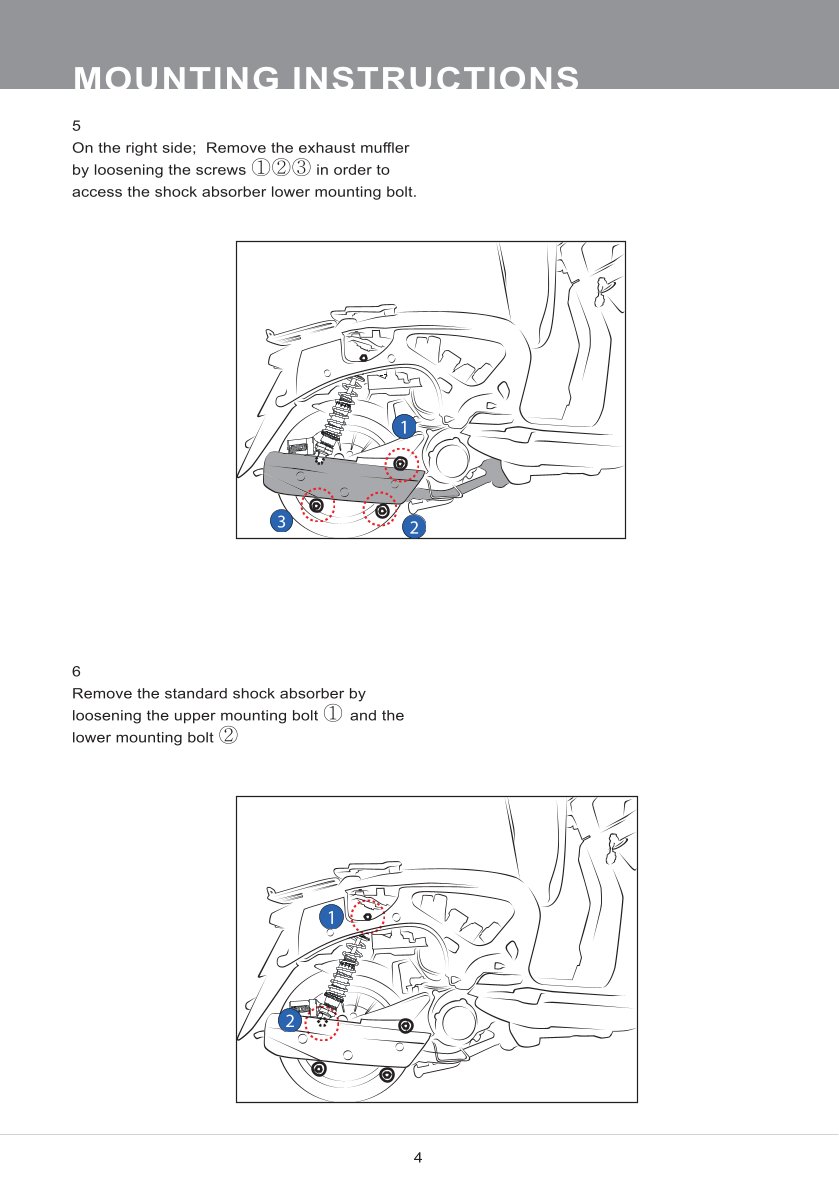 MOUNTING INSTRUCTIONS

5
On the right side;  Remove the exhaust muffler by loosening the screws ①②③ in order to access the shock absorber lower mounting bolt.

1
3
2

6
Remove the standard shock absorber by loosening the upper mounting bolt ① and the lower mounting bolt ②

1
2

4