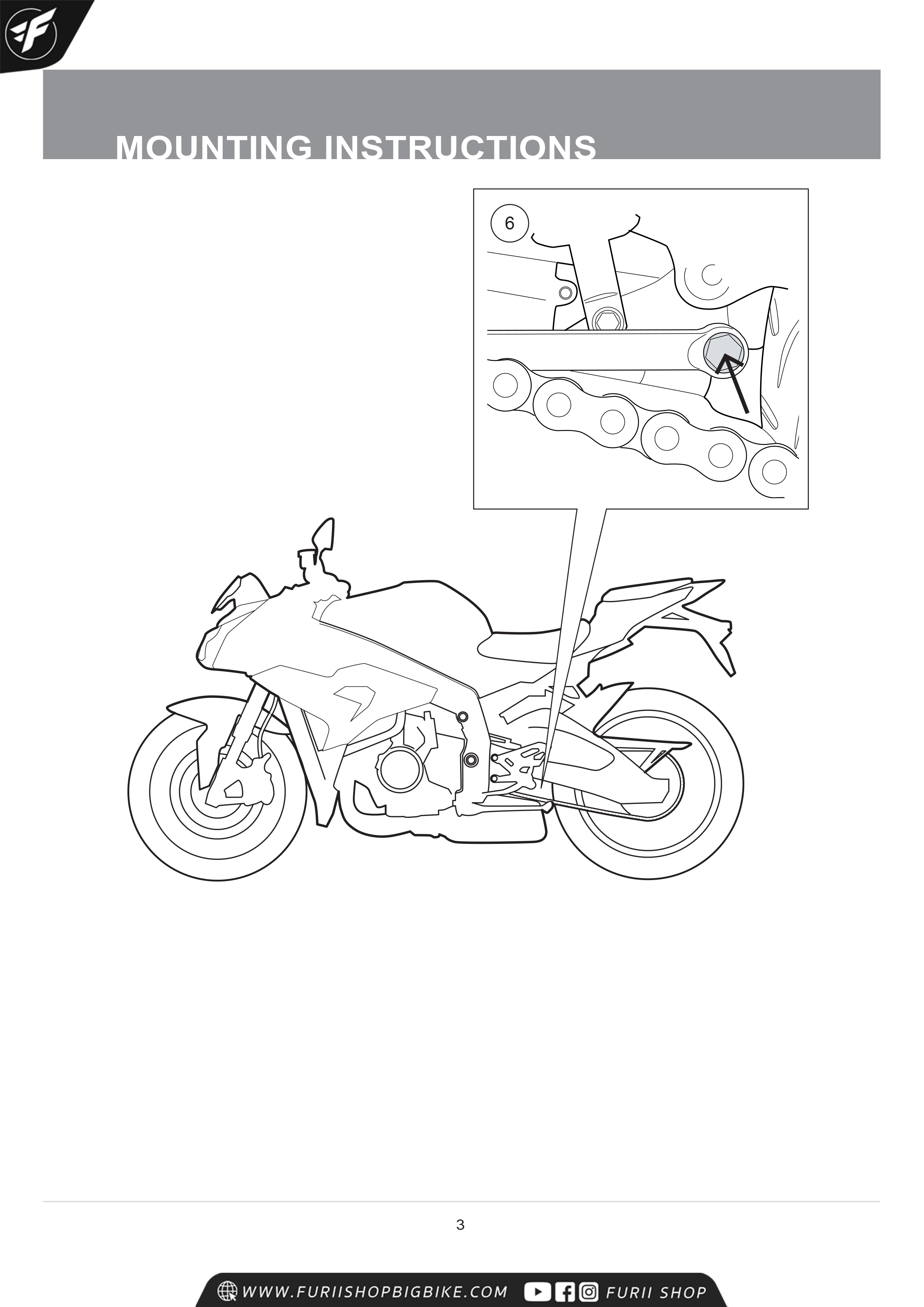 MOUNTING INSTRUCTIONS

6

3

WWW.FURIISHOPBIGBIKE.COM FURII SHOP