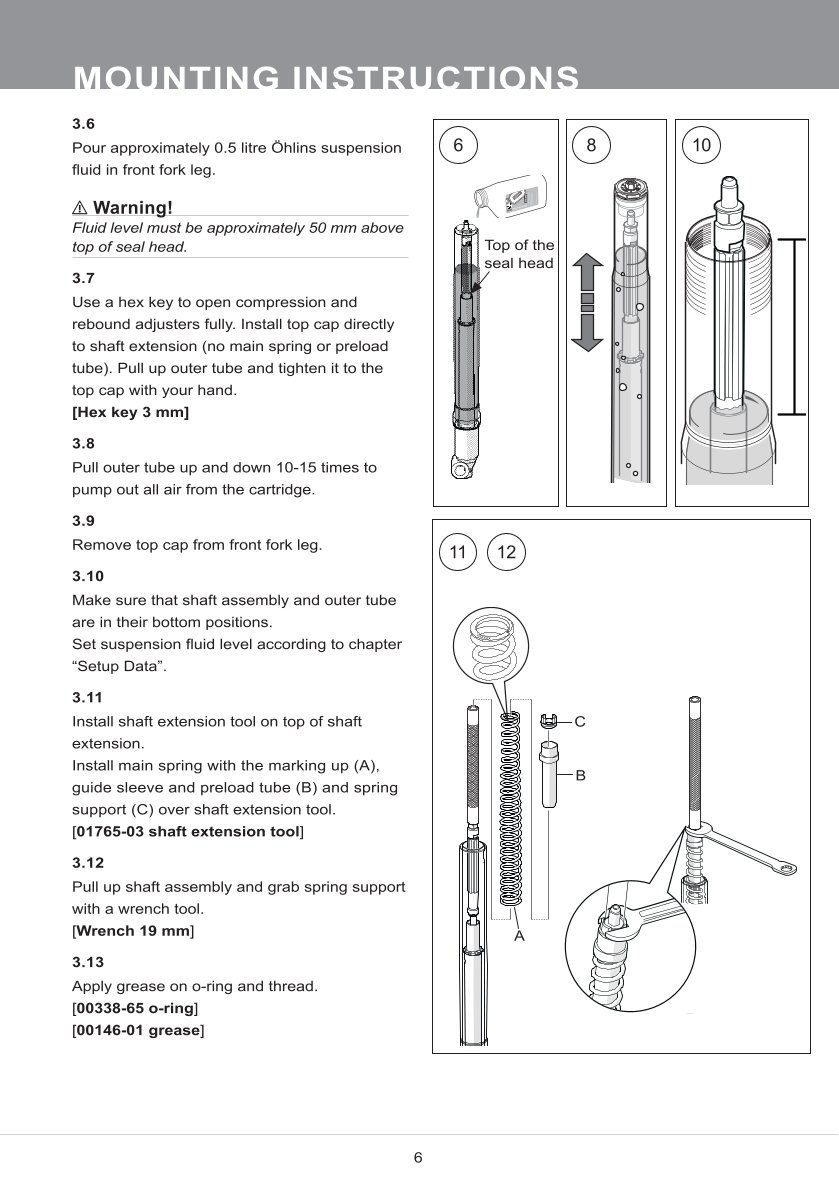 MOUNTING INSTRUCTIONS

3.6
Pour approximately 0.5 litre Öhlins suspension fluid in front fork leg.

⚠ Warning!
Fluid level must be approximately 50 mm above top of seal head.

3.7
Use a hex key to open compression and rebound adjusters fully. Install top cap directly to shaft extension (no main spring or preload tube). Pull up outer tube and tighten it to the top cap with your hand.
[Hex key 3 mm]

3.8
Pull outer tube up and down 10-15 times to pump out all air from the cartridge.

3.9
Remove top cap from front fork leg.

3.10
Make sure that shaft assembly and outer tube are in their bottom positions.
Set suspension fluid level according to chapter “Setup Data”.

3.11
Install shaft extension tool on top of shaft extension.
Install main spring with the marking up (A), guide sleeve and preload tube (B) and spring support (C) over shaft extension tool.
[01765-03 shaft extension tool]

3.12
Pull up shaft assembly and grab spring support with a wrench tool.
[Wrench 19 mm]

3.13
Apply grease on o-ring and thread.
[00338-65 o-ring]
[00146-01 grease]

6

Top of the seal head

8

10

11 12

C

B

A

6