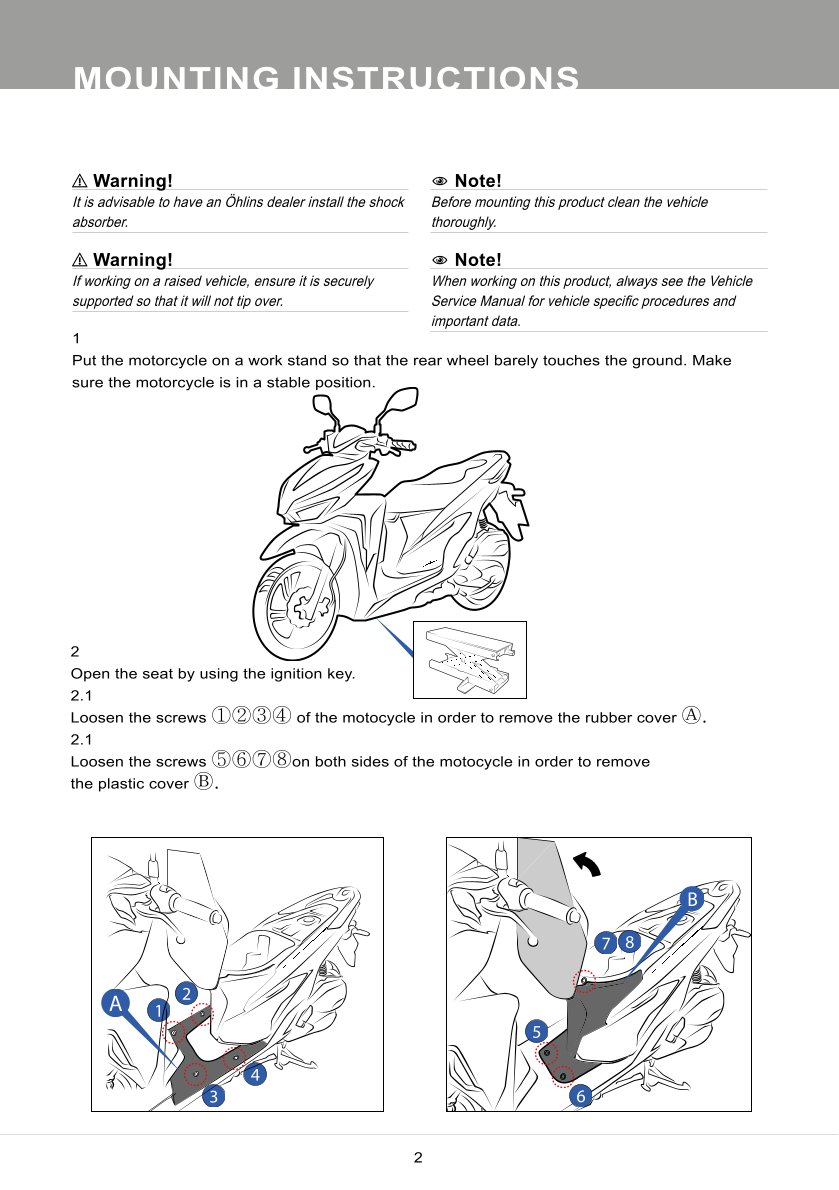 MOUNTING INSTRUCTIONS

⚠ Warning!
It is advisable to have an Öhlins dealer install the shock absorber.

⚠ Warning!
If working on a raised vehicle, ensure it is securely supported so that it will not tip over.

Note!
Before mounting this product clean the vehicle thoroughly.

Note!
When working on this product, always see the Vehicle Service Manual for vehicle specific procedures and important data.

1
Put the motorcycle on a work stand so that the rear wheel barely touches the ground. Make sure the motorcycle is in a stable position.

2
Open the seat by using the ignition key.
2.1
Loosen the screws ①②③④ of the motocycle in order to remove the rubber cover Ⓐ.
2.1
Loosen the screws ⑤⑥⑦⑧on both sides of the motocycle in order to remove the plastic cover Ⓑ.

A
1
2
3
4

B
7
8
5
6

2