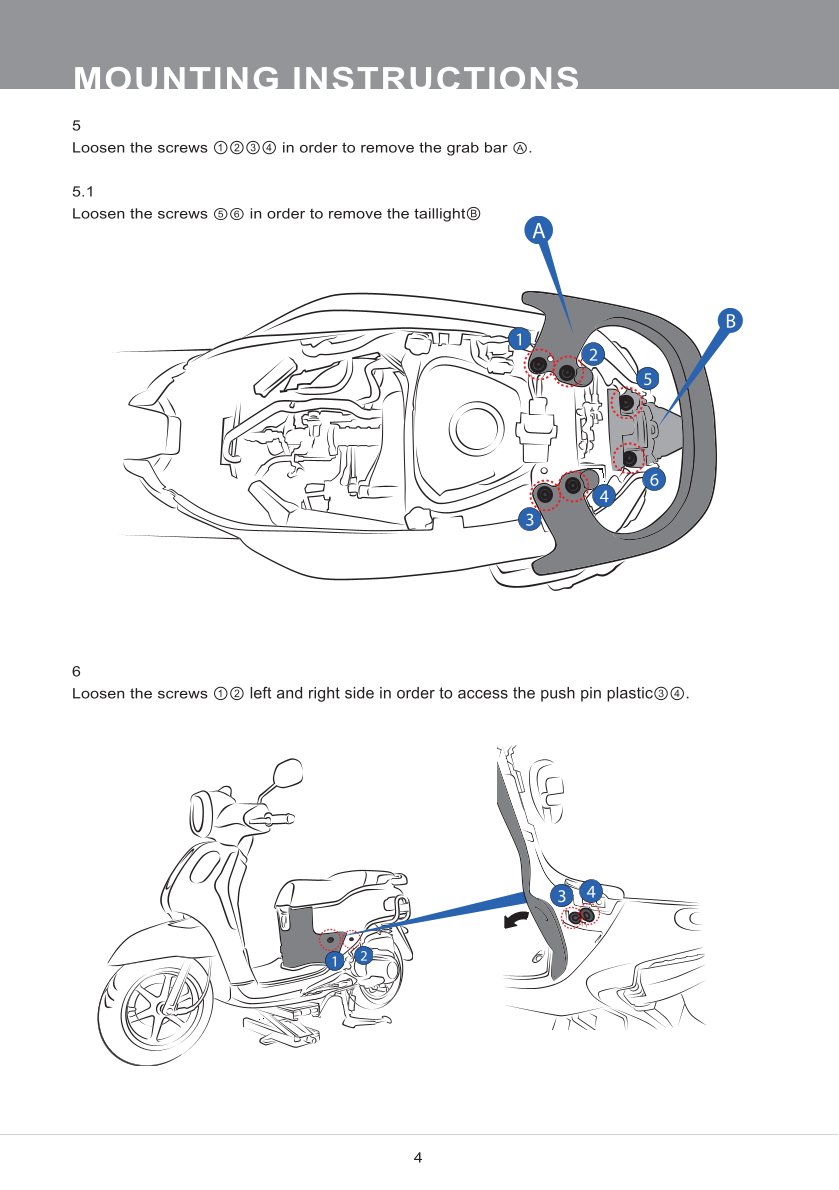 MOUNTING INSTRUCTIONS

5
Loosen the screws ①②③④ in order to remove the grab bar Ⓐ.

5.1
Loosen the screws ⑤⑥ in order to remove the taillightⒷ

A

B

1

2

5

6

4

3

6
Loosen the screws ①② left and right side in order to access the push pin plastic③④.

1

2

3

4

4