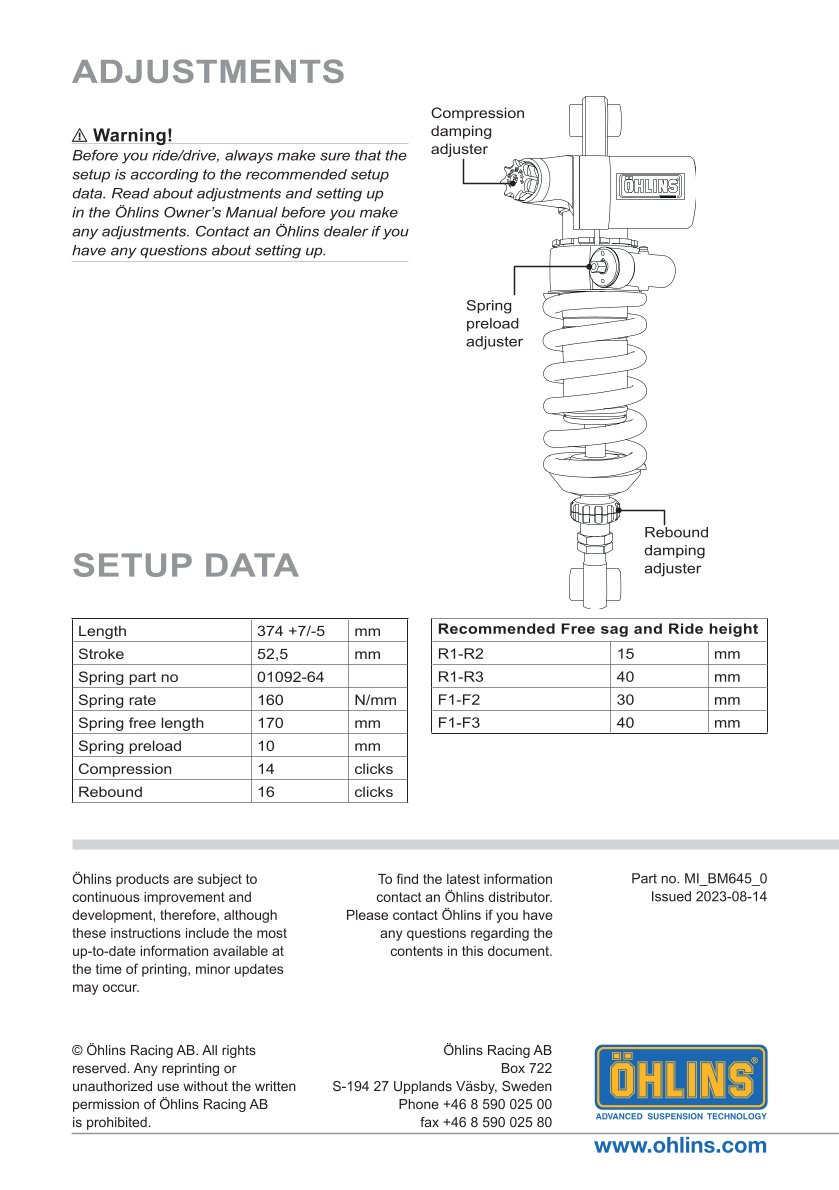 ADJUSTMENTS

⚠ Warning!
Before you ride/drive, always make sure that the setup is according to the recommended setup data. Read about adjustments and setting up in the Öhlins Owner's Manual before you make any adjustments. Contact an Öhlins dealer if you have any questions about setting up.

Compression damping adjuster

ÖHLINS

Spring preload adjuster

Rebound damping adjuster

SETUP DATA

| Length | 374 +7/-5 | mm |
|---|---|---|
| Stroke | 52,5 | mm |
| Spring part no | 01092-64 | |
| Spring rate | 160 | N/mm |
| Spring free length | 170 | mm |
| Spring preload | 10 | mm |
| Compression | 14 | clicks |
| Rebound | 16 | clicks |

| Recommended Free sag and Ride height | | |
|---|---|---|
| R1-R2 | 15 | mm |
| R1-R3 | 40 | mm |
| F1-F2 | 30 | mm |
| F1-F3 | 40 | mm |

Öhlins products are subject to continuous improvement and development, therefore, although these instructions include the most up-to-date information available at the time of printing, minor updates may occur.

To find the latest information contact an Öhlins distributor. Please contact Öhlins if you have any questions regarding the contents in this document.

Part no. MI_BM645_0
Issued 2023-08-14

© Öhlins Racing AB. All rights reserved. Any reprinting or unauthorized use without the written permission of Öhlins Racing AB is prohibited.

Öhlins Racing AB
Box 722
S-194 27 Upplands Väsby, Sweden
Phone +46 8 590 025 00
fax +46 8 590 025 80

ÖHLINS
ADVANCED SUSPENSION TECHNOLOGY

www.ohlins.com