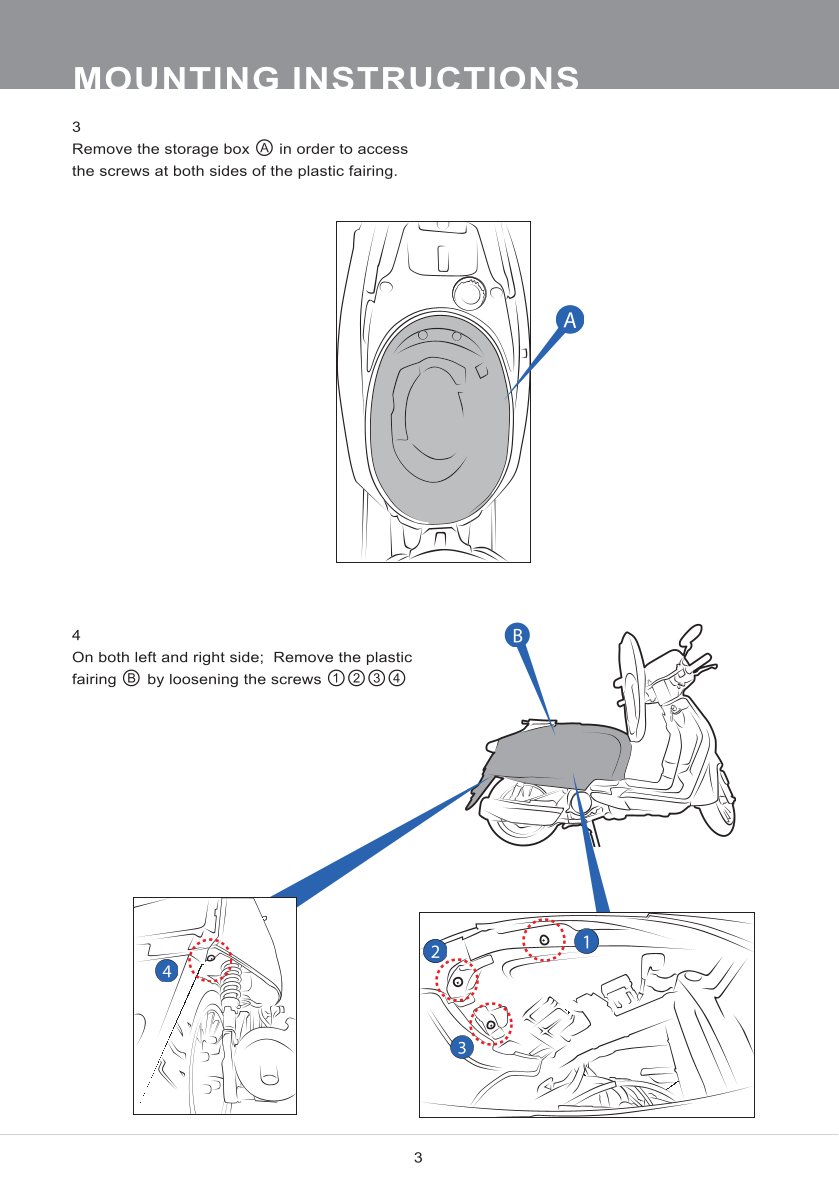 MOUNTING INSTRUCTIONS

3
Remove the storage box Ⓐ in order to access the screws at both sides of the plastic fairing.

A

4
On both left and right side; Remove the plastic fairing Ⓑ by loosening the screws ①②③④

B

4

2

1

3

3