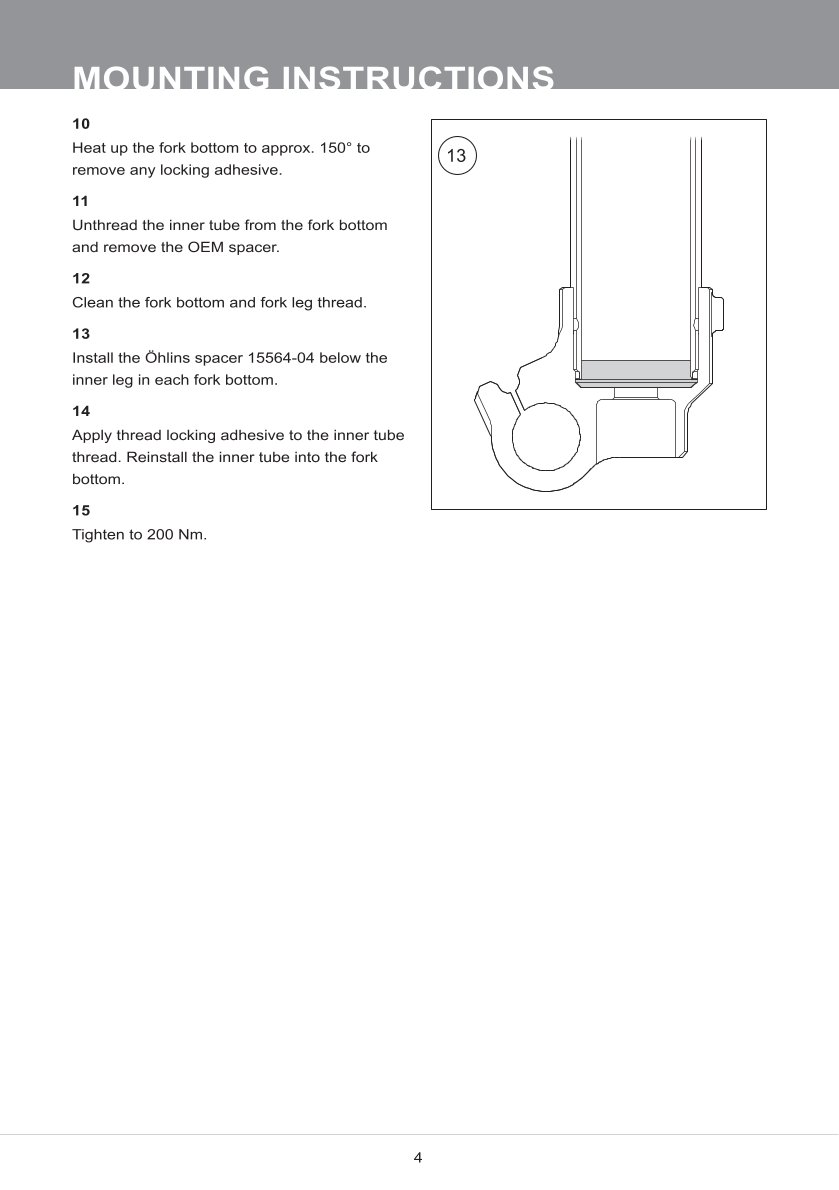 MOUNTING INSTRUCTIONS

10
Heat up the fork bottom to approx. 150° to remove any locking adhesive.

11
Unthread the inner tube from the fork bottom and remove the OEM spacer.

12
Clean the fork bottom and fork leg thread.

13
Install the Öhlins spacer 15564-04 below the inner leg in each fork bottom.

14
Apply thread locking adhesive to the inner tube thread. Reinstall the inner tube into the fork bottom.

15
Tighten to 200 Nm.

13

4