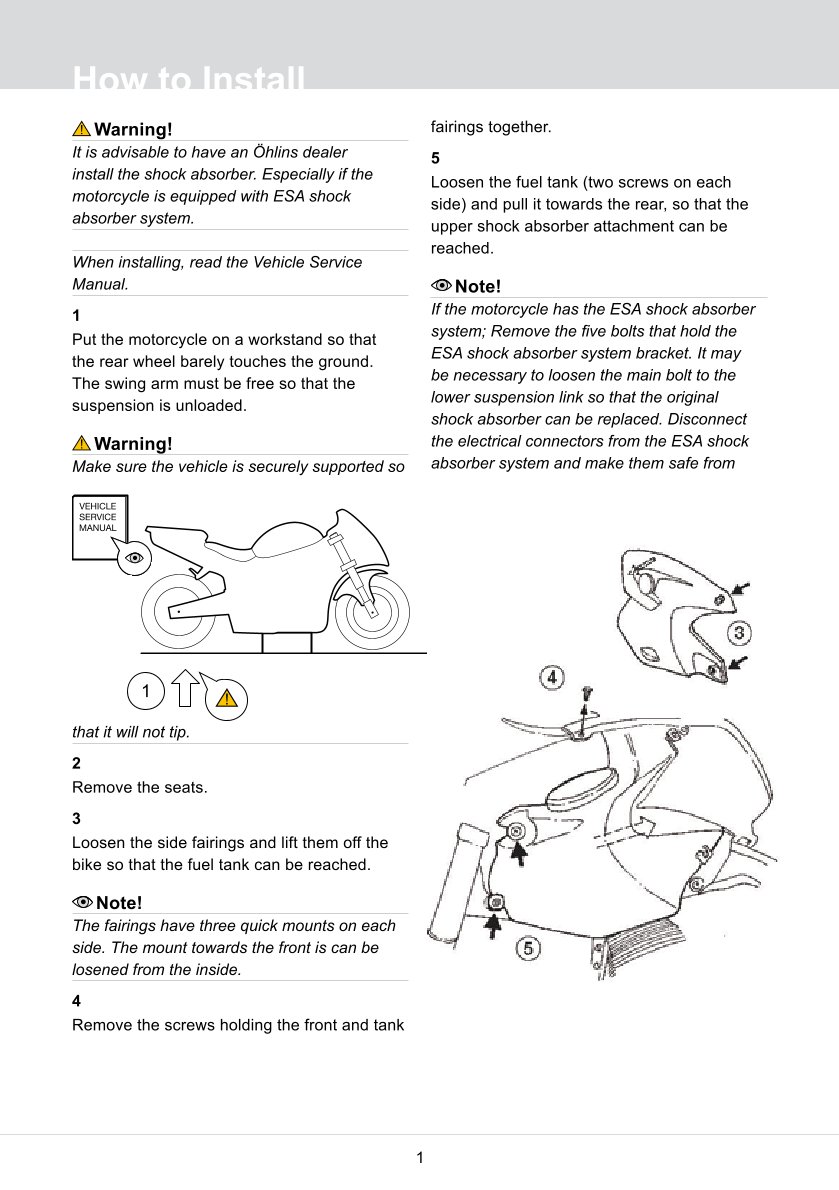 How to Install

Warning!
It is advisable to have an Öhlins dealer install the shock absorber. Especially if the motorcycle is equipped with ESA shock absorber system.

When installing, read the Vehicle Service Manual.

1
Put the motorcycle on a workstand so that the rear wheel barely touches the ground. The swing arm must be free so that the suspension is unloaded.

Warning!
Make sure the vehicle is securely supported so

VEHICLE SERVICE MANUAL

1

that it will not tip.

2
Remove the seats.

3
Loosen the side fairings and lift them off the bike so that the fuel tank can be reached.

Note!
The fairings have three quick mounts on each side. The mount towards the front is can be losened from the inside.

4
Remove the screws holding the front and tank fairings together.

5
Loosen the fuel tank (two screws on each side) and pull it towards the rear, so that the upper shock absorber attachment can be reached.

Note!
If the motorcycle has the ESA shock absorber system; Remove the five bolts that hold the ESA shock absorber system bracket. It may be necessary to loosen the main bolt to the lower suspension link so that the original shock absorber can be replaced. Disconnect the electrical connectors from the ESA shock absorber system and make them safe from

3

4

5

1