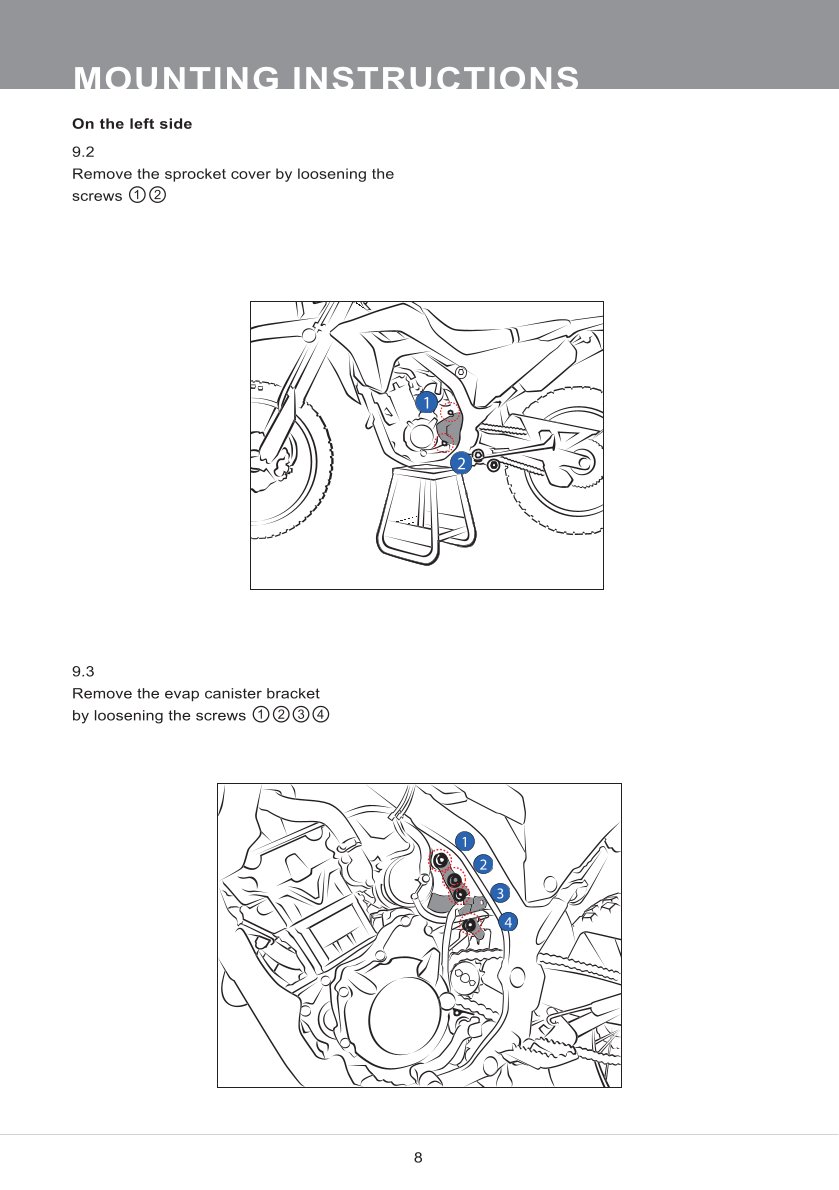 MOUNTING INSTRUCTIONS

On the left side

9.2
Remove the sprocket cover by loosening the screws ① ②

1
2

9.3
Remove the evap canister bracket by loosening the screws ① ② ③ ④

1
2
3
4

8