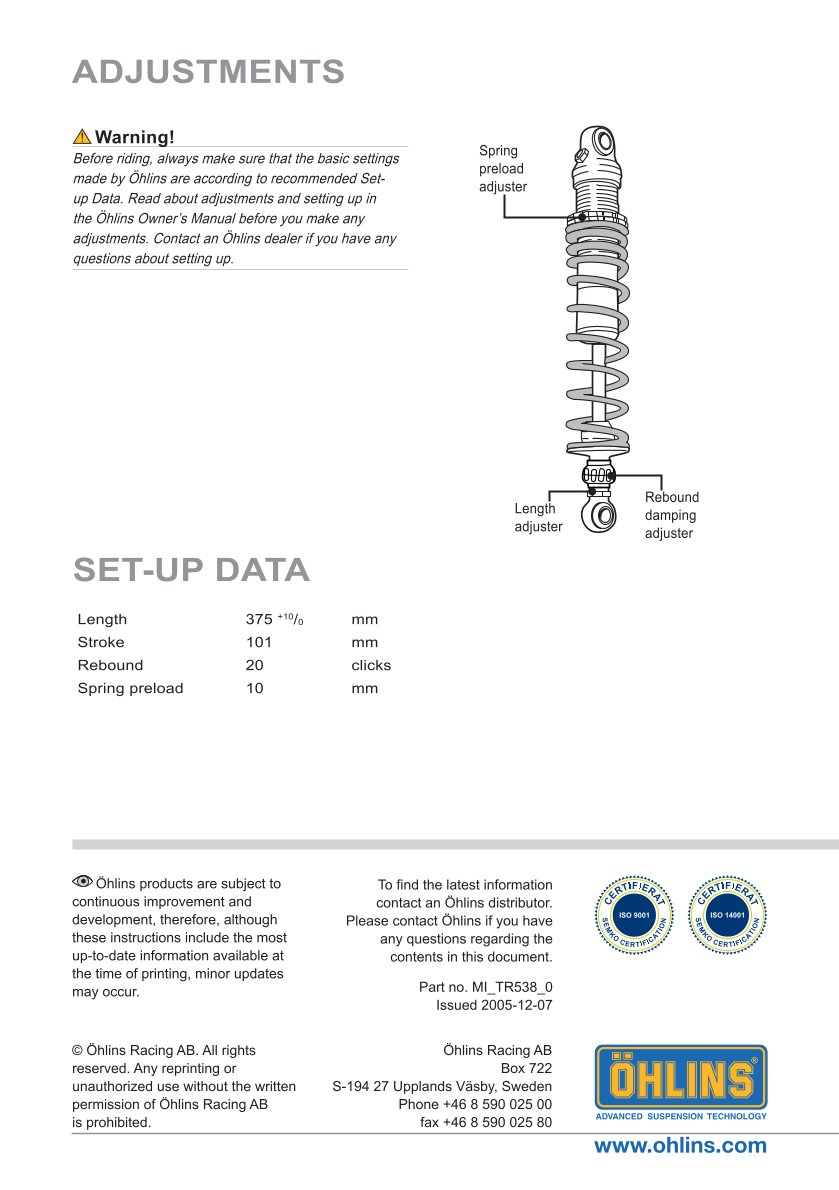 ADJUSTMENTS

Warning!
Before riding, always make sure that the basic settings made by Öhlins are according to recommended Set-up Data. Read about adjustments and setting up in the Öhlins Owner's Manual before you make any adjustments. Contact an Öhlins dealer if you have any questions about setting up.

Spring preload adjuster

Length adjuster

Rebound damping adjuster

SET-UP DATA

| Length | 375 $^{+10}/_{0}$ | mm |
|---|---|---|
| Stroke | 101 | mm |
| Rebound | 20 | clicks |
| Spring preload | 10 | mm |

Öhlins products are subject to continuous improvement and development, therefore, although these instructions include the most up-to-date information available at the time of printing, minor updates may occur.

To find the latest information contact an Öhlins distributor. Please contact Öhlins if you have any questions regarding the contents in this document.

Part no. MI_TR538_0
Issued 2005-12-07

CERTIFIERAT ISO 9001 SEMKO CERTIFICATION

CERTIFIERAT ISO 14001 SEMKO CERTIFICATION

© Öhlins Racing AB. All rights reserved. Any reprinting or unauthorized use without the written permission of Öhlins Racing AB is prohibited.

Öhlins Racing AB
Box 722
S-194 27 Upplands Väsby, Sweden
Phone +46 8 590 025 00
fax +46 8 590 025 80

ÖHLINS
ADVANCED SUSPENSION TECHNOLOGY

www.ohlins.com