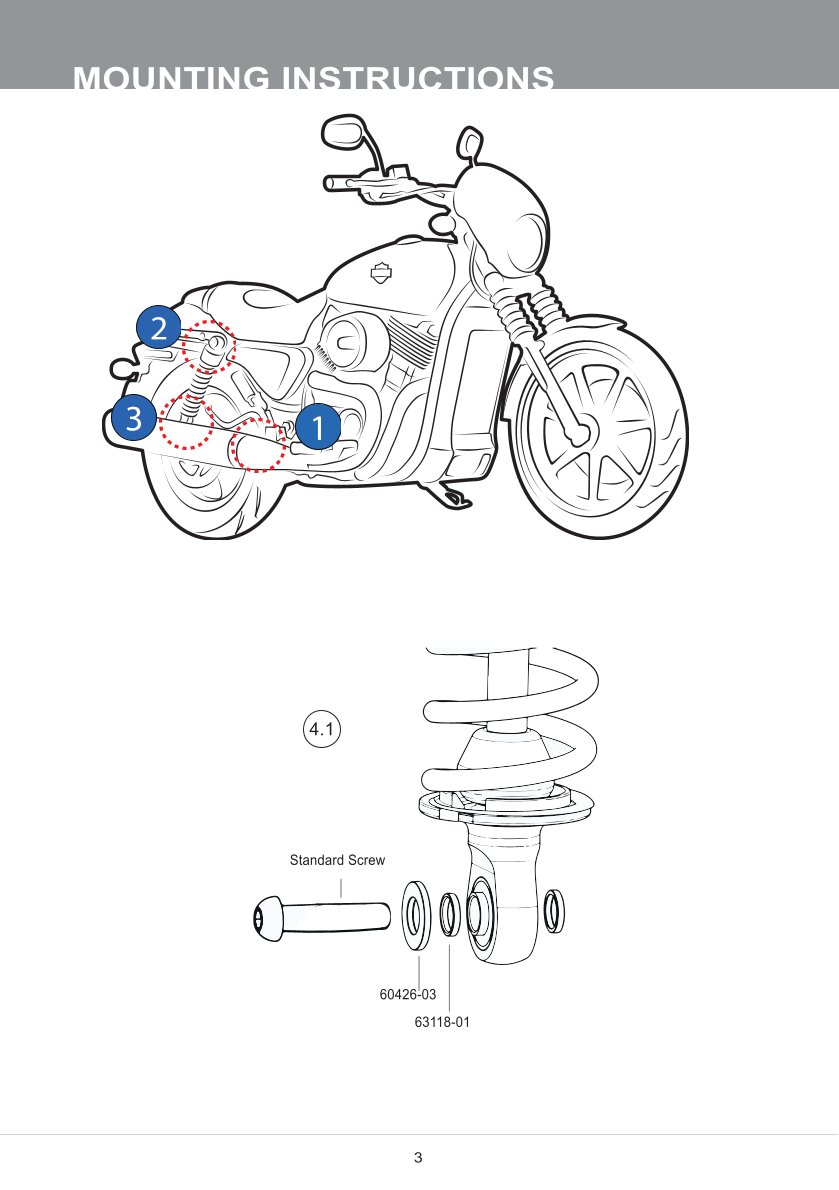 MOUNTING INSTRUCTIONS

2

3

1

4.1

Standard Screw

60426-03

63118-01

3