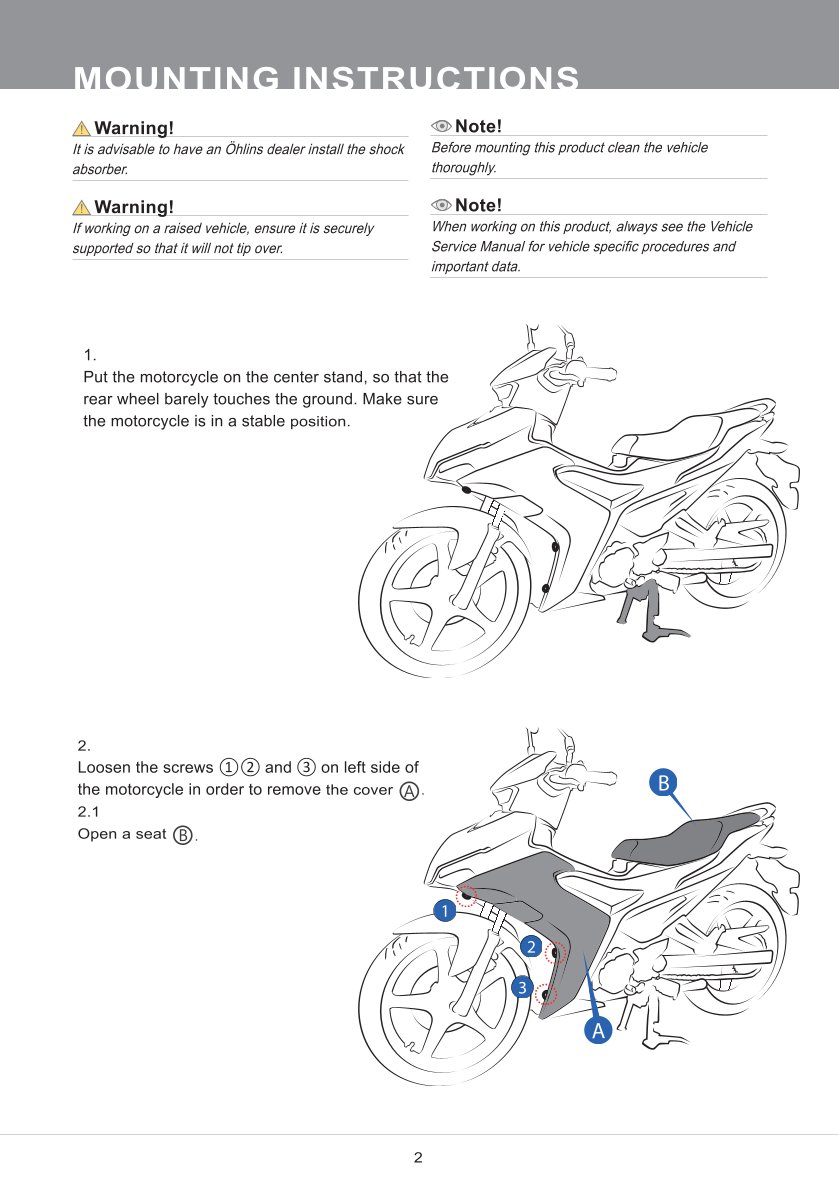 MOUNTING INSTRUCTIONS

Warning!
It is advisable to have an Öhlins dealer install the shock absorber.

Warning!
If working on a raised vehicle, ensure it is securely supported so that it will not tip over.

Note!
Before mounting this product clean the vehicle thoroughly.

Note!
When working on this product, always see the Vehicle Service Manual for vehicle specific procedures and important data.

1.
Put the motorcycle on the center stand, so that the rear wheel barely touches the ground. Make sure the motorcycle is in a stable position.

2.
Loosen the screws ① ② and ③ on left side of the motorcycle in order to remove the cover Ⓐ.
2.1
Open a seat Ⓑ.

B
1
2
3
A

2