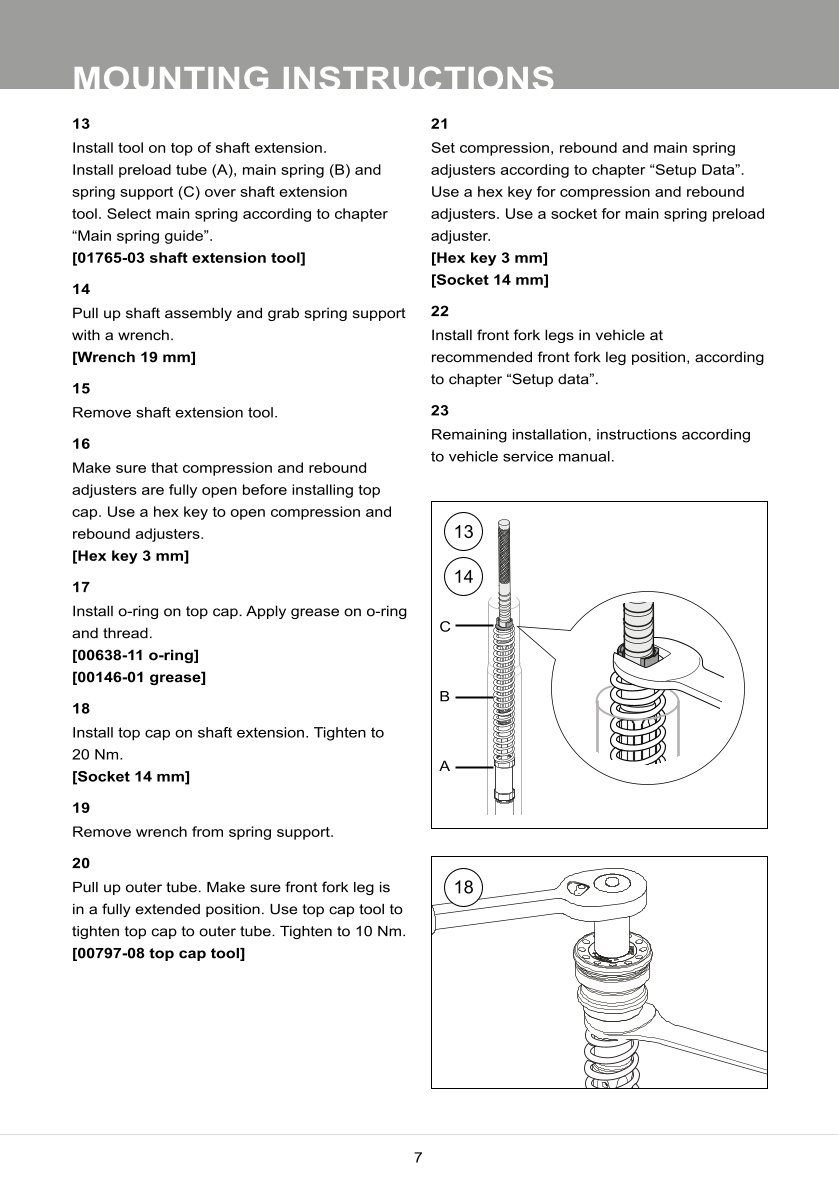 MOUNTING INSTRUCTIONS

13
Install tool on top of shaft extension. Install preload tube (A), main spring (B) and spring support (C) over shaft extension tool. Select main spring according to chapter “Main spring guide”.
[01765-03 shaft extension tool]

14
Pull up shaft assembly and grab spring support with a wrench.
[Wrench 19 mm]

15
Remove shaft extension tool.

16
Make sure that compression and rebound adjusters are fully open before installing top cap. Use a hex key to open compression and rebound adjusters.
[Hex key 3 mm]

17
Install o-ring on top cap. Apply grease on o-ring and thread.
[00638-11 o-ring]
[00146-01 grease]

18
Install top cap on shaft extension. Tighten to 20 Nm.
[Socket 14 mm]

19
Remove wrench from spring support.

20
Pull up outer tube. Make sure front fork leg is in a fully extended position. Use top cap tool to tighten top cap to outer tube. Tighten to 10 Nm.
[00797-08 top cap tool]

21
Set compression, rebound and main spring adjusters according to chapter “Setup Data”. Use a hex key for compression and rebound adjusters. Use a socket for main spring preload adjuster.
[Hex key 3 mm]
[Socket 14 mm]

22
Install front fork legs in vehicle at recommended front fork leg position, according to chapter “Setup data”.

23
Remaining installation, instructions according to vehicle service manual.

13
14
C
B
A

18

7