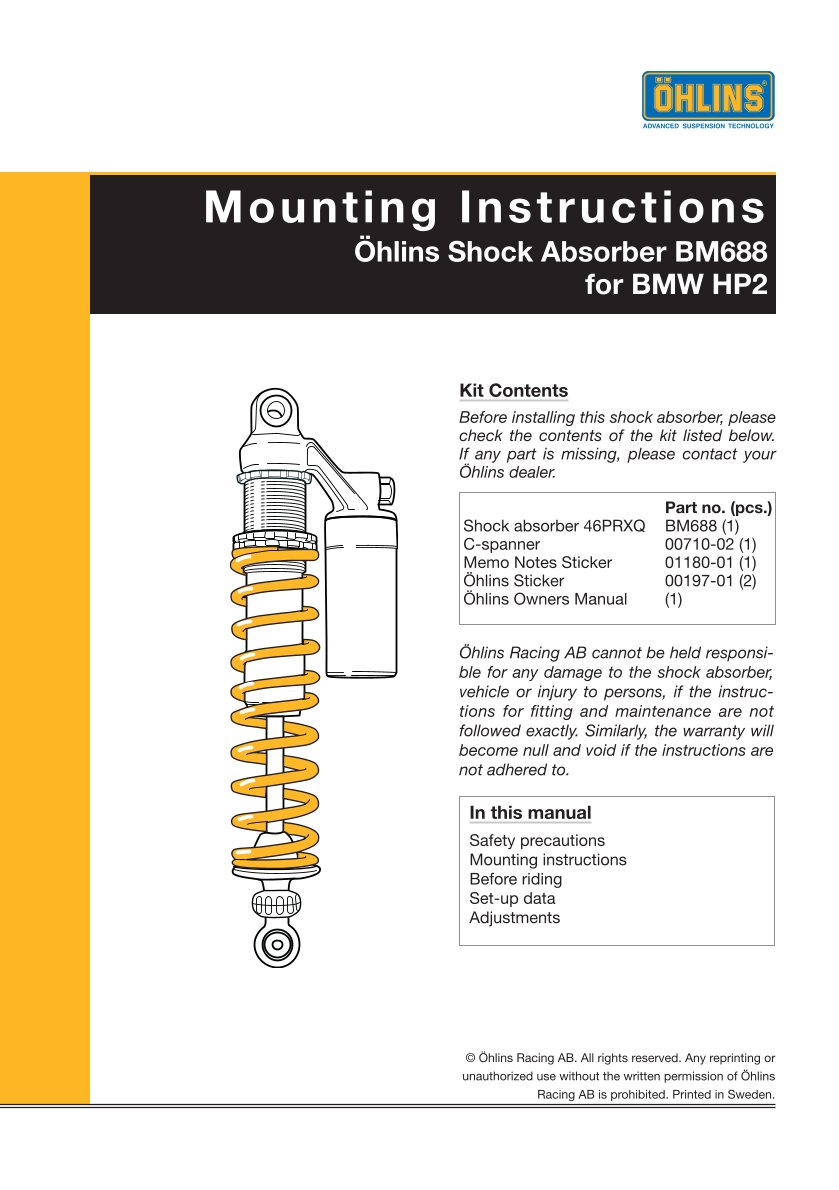 ÖHLINS
ADVANCED SUSPENSION TECHNOLOGY

Mounting Instructions
Öhlins Shock Absorber BM688
for BMW HP2

Kit Contents

Before installing this shock absorber, please check the contents of the kit listed below. If any part is missing, please contact your Öhlins dealer.

| | Part no. (pcs.) |
|---|---|
| Shock absorber 46PRXQ | BM688 (1) |
| C-spanner | 00710-02 (1) |
| Memo Notes Sticker | 01180-01 (1) |
| Öhlins Sticker | 00197-01 (2) |
| Öhlins Owners Manual | (1) |

Öhlins Racing AB cannot be held responsible for any damage to the shock absorber, vehicle or injury to persons, if the instructions for fitting and maintenance are not followed exactly. Similarly, the warranty will become null and void if the instructions are not adhered to.

In this manual

Safety precautions
Mounting instructions
Before riding
Set-up data
Adjustments

© Öhlins Racing AB. All rights reserved. Any reprinting or unauthorized use without the written permission of Öhlins Racing AB is prohibited. Printed in Sweden.