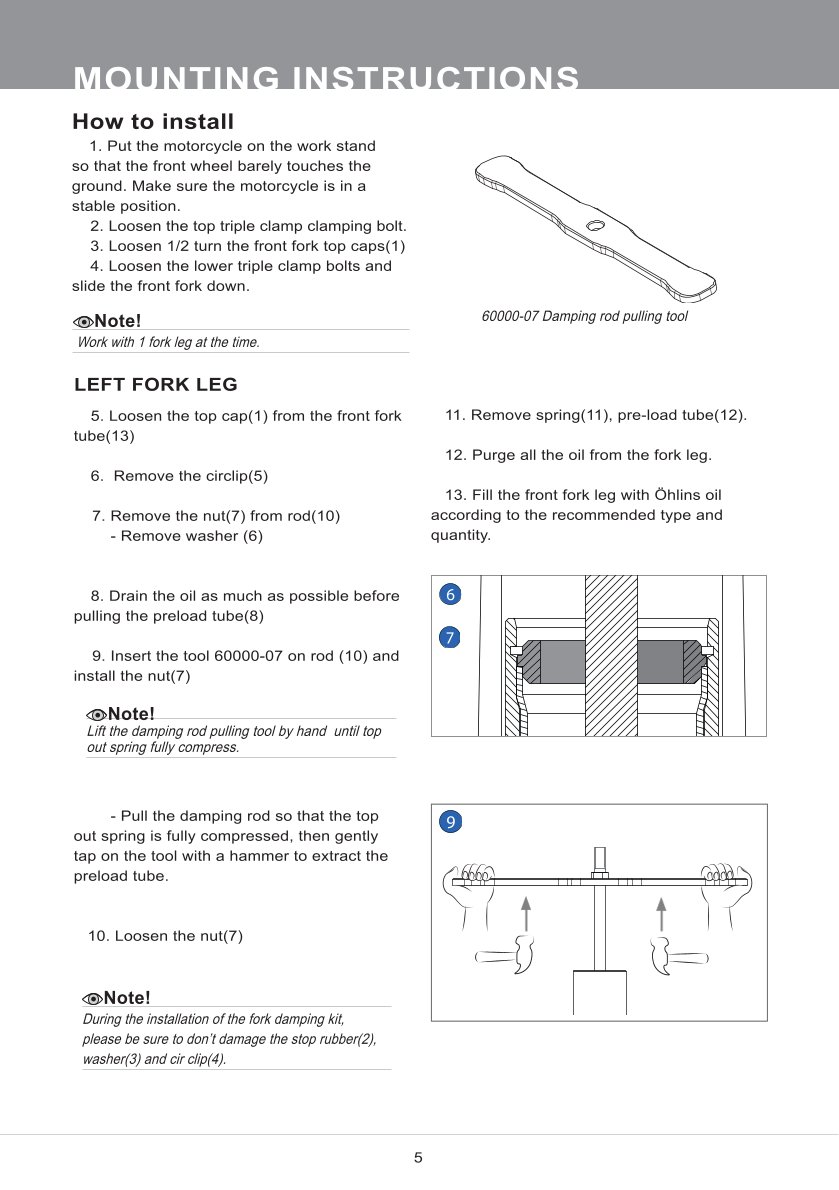 MOUNTING INSTRUCTIONS

How to install

1. Put the motorcycle on the work stand so that the front wheel barely touches the ground. Make sure the motorcycle is in a stable position.

2. Loosen the top triple clamp clamping bolt.

3. Loosen 1/2 turn the front fork top caps(1)

4. Loosen the lower triple clamp bolts and slide the front fork down.

Note!
Work with 1 fork leg at the time.

60000-07 Damping rod pulling tool

LEFT FORK LEG

5. Loosen the top cap(1) from the front fork tube(13)

6. Remove the circlip(5)

7. Remove the nut(7) from rod(10)
- Remove washer (6)

8. Drain the oil as much as possible before pulling the preload tube(8)

9. Insert the tool 60000-07 on rod (10) and install the nut(7)

Note!
Lift the damping rod pulling tool by hand until top out spring fully compress.

- Pull the damping rod so that the top out spring is fully compressed, then gently tap on the tool with a hammer to extract the preload tube.

10. Loosen the nut(7)

Note!
During the installation of the fork damping kit, please be sure to don't damage the stop rubber(2), washer(3) and cir clip(4).

11. Remove spring(11), pre-load tube(12).

12. Purge all the oil from the fork leg.

13. Fill the front fork leg with Öhlins oil according to the recommended type and quantity.

6
7

9

5