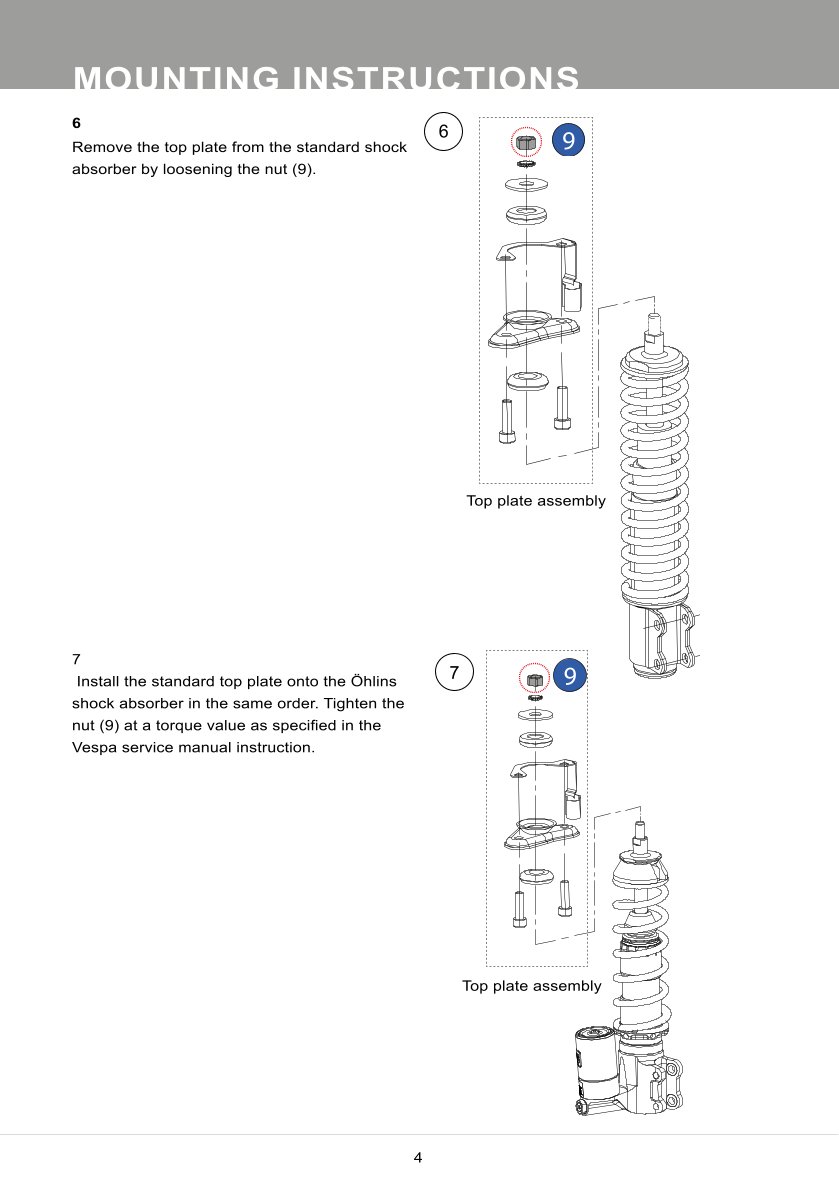 MOUNTING INSTRUCTIONS

6
Remove the top plate from the standard shock absorber by loosening the nut (9).

6

9

Top plate assembly

7
Install the standard top plate onto the Öhlins shock absorber in the same order. Tighten the nut (9) at a torque value as specified in the Vespa service manual instruction.

7

9

Top plate assembly

4