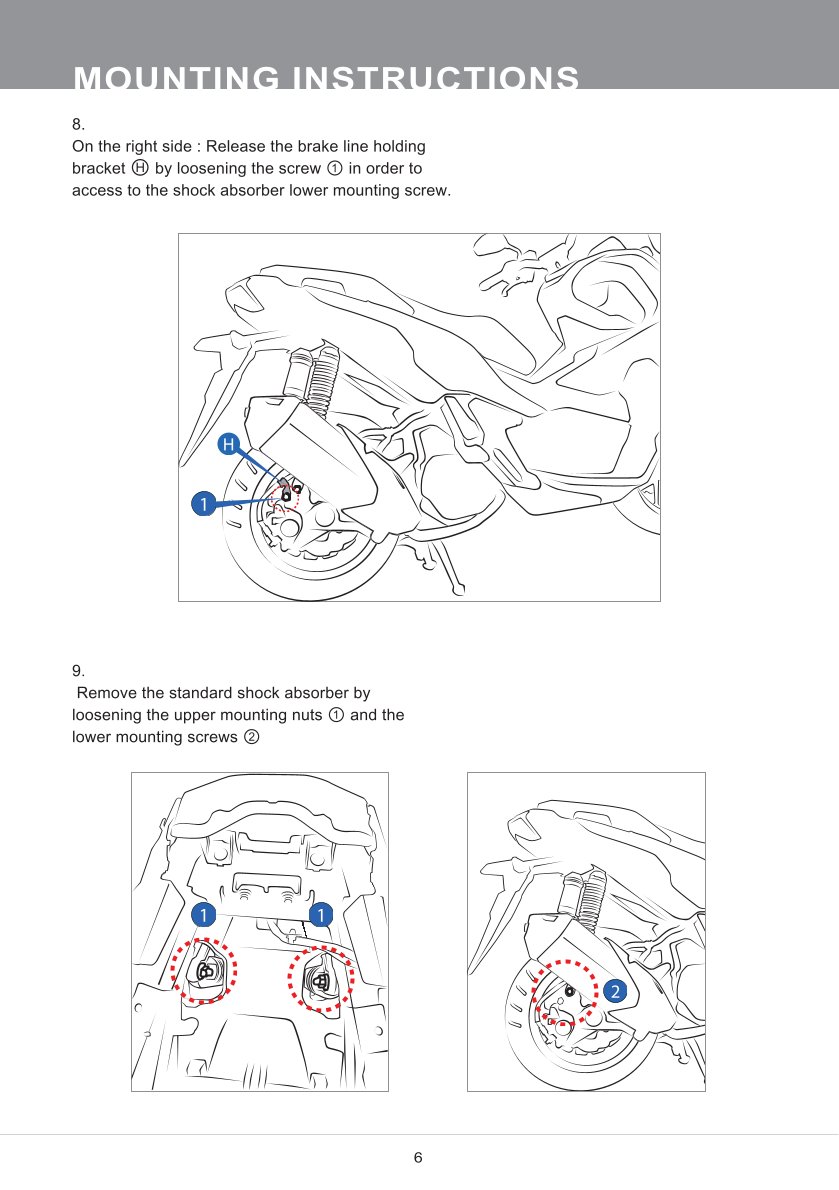 MOUNTING INSTRUCTIONS

8.
On the right side : Release the brake line holding bracket Ⓗ by loosening the screw ① in order to access to the shock absorber lower mounting screw.

H
1

9.
Remove the standard shock absorber by loosening the upper mounting nuts ① and the lower mounting screws ②

1
1
2

6